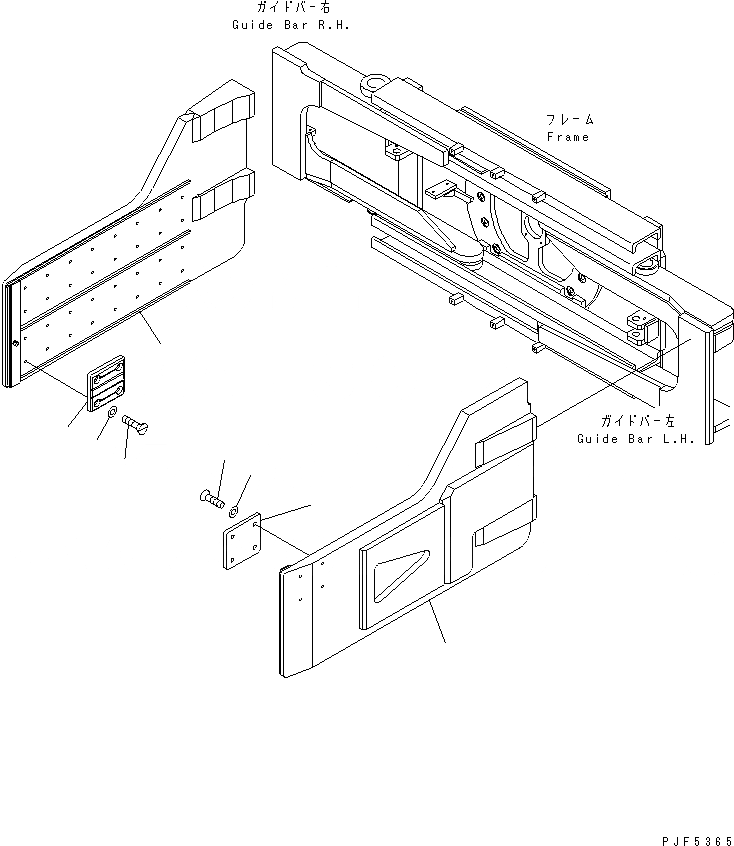 ガイドバー右
Guide Bar R.H.

フレーム
Frame

ガイドバー左
Guide Bar L.H.

PJF5365