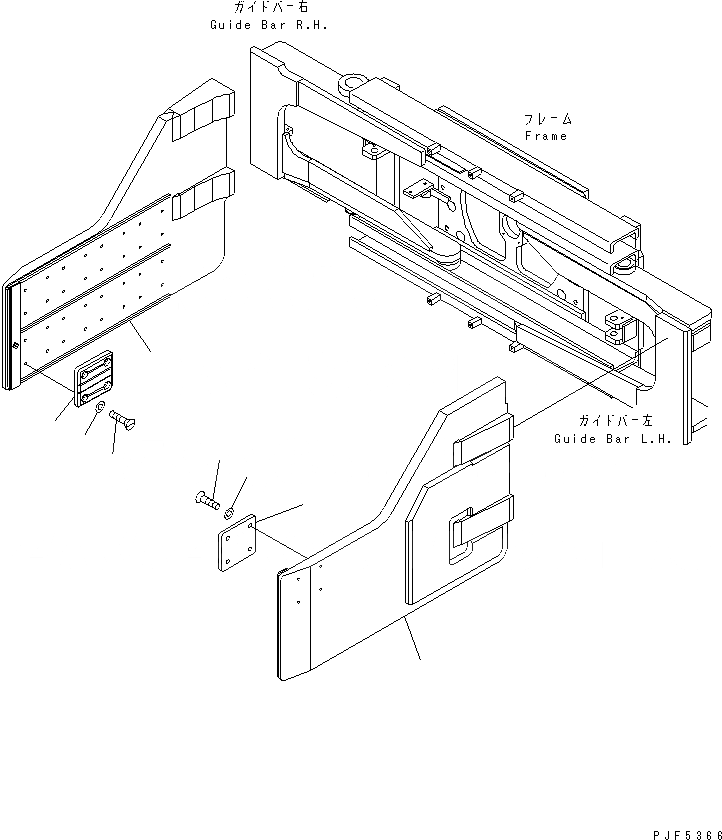 ガイドバー右
Guide Bar R.H.

フレーム
Frame

ガイドバー左
Guide Bar L.H.

PJF5366