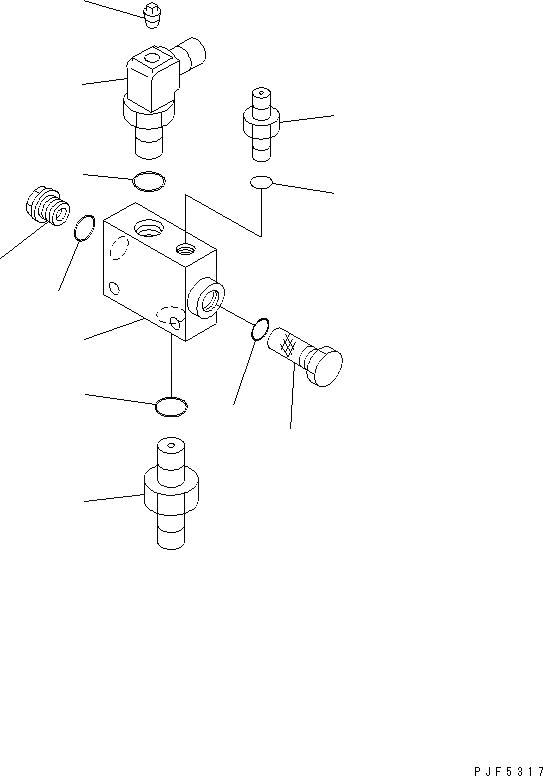 PJF5317