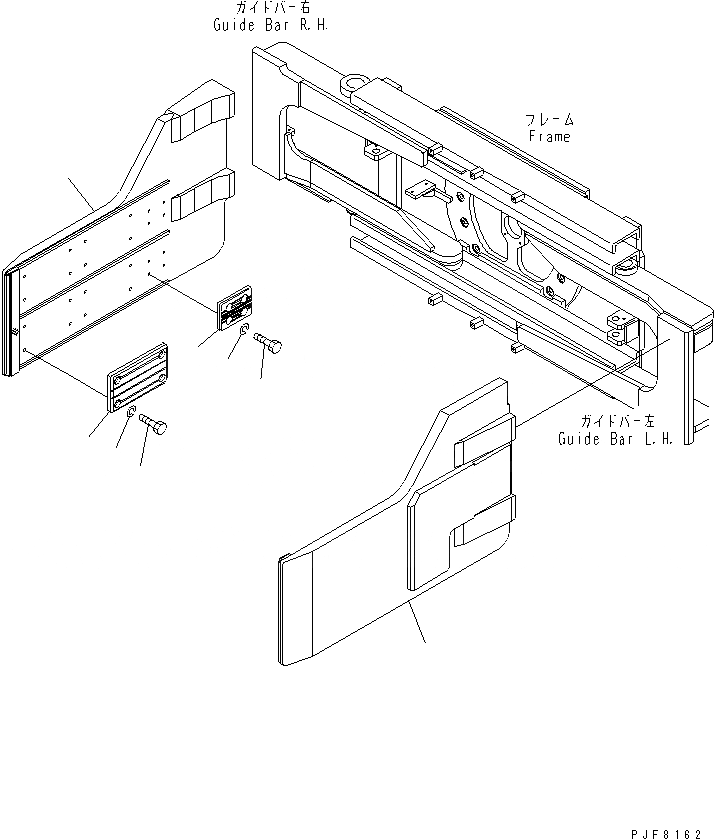 ガイドバー右
Guide Bar R.H.

フレーム
Frame

ガイドバー左
Guide Bar L.H.

PJF8162