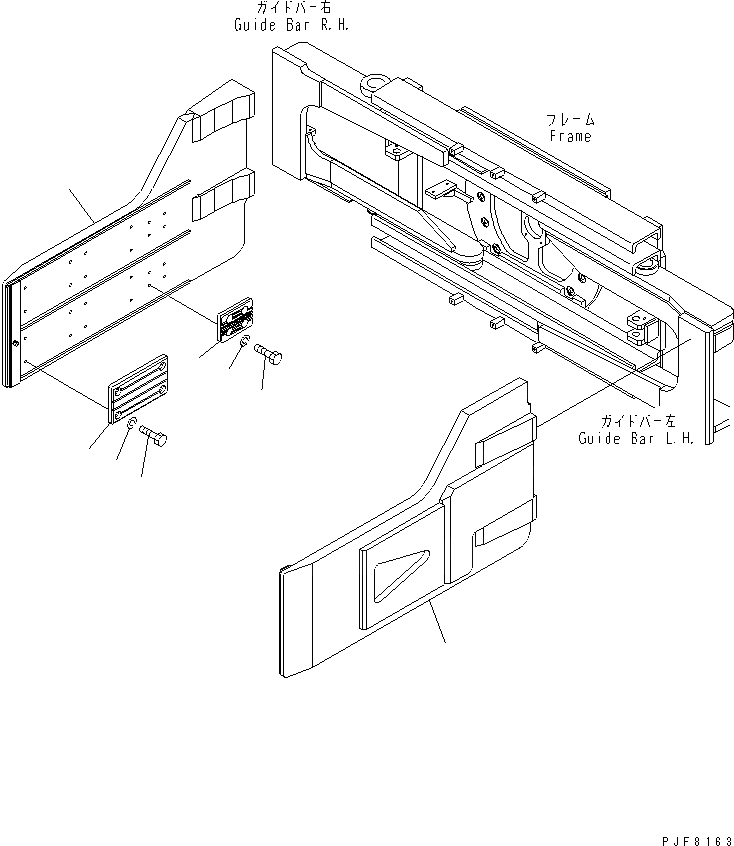 ガイドバー右
Guide Bar R.H.

フレーム
Frame

ガイドバー左
Guide Bar L.H.

PJF8163