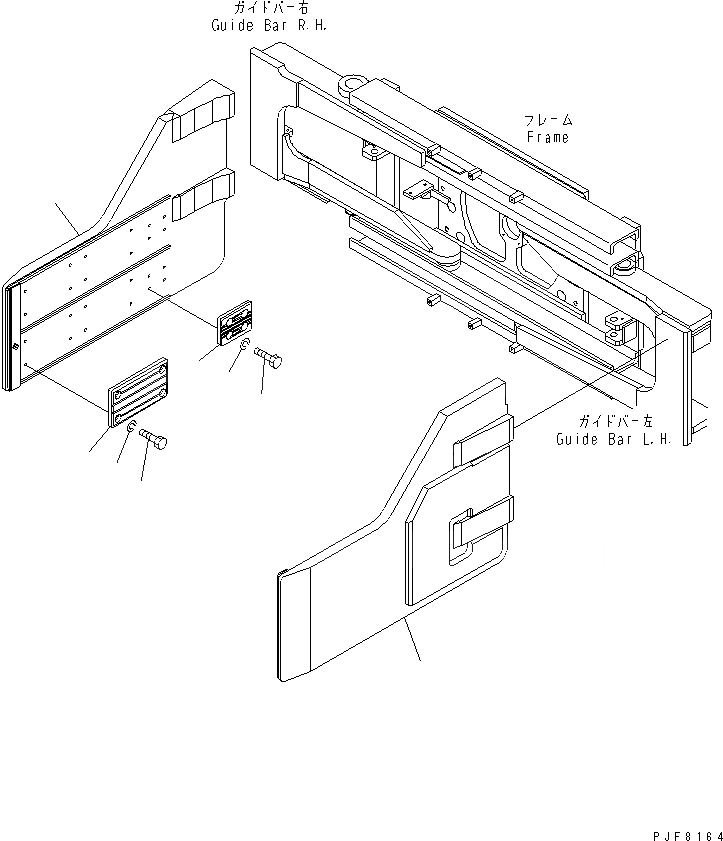 ガイドバー右
Guide Bar R.H.

フレーム
Frame

ガイドバー左
Guide Bar L.H.

PJF8164