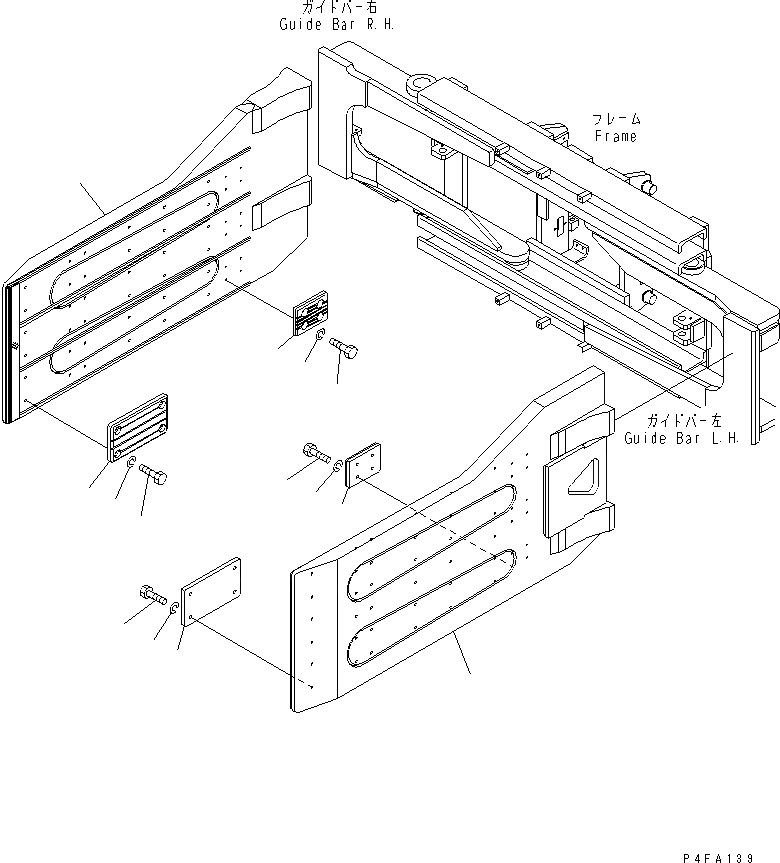 ガイドバー右
Guide Bar R.H.

フレーム
Frame

ガイドバー左
Guide Bar L.H.

P4FA139