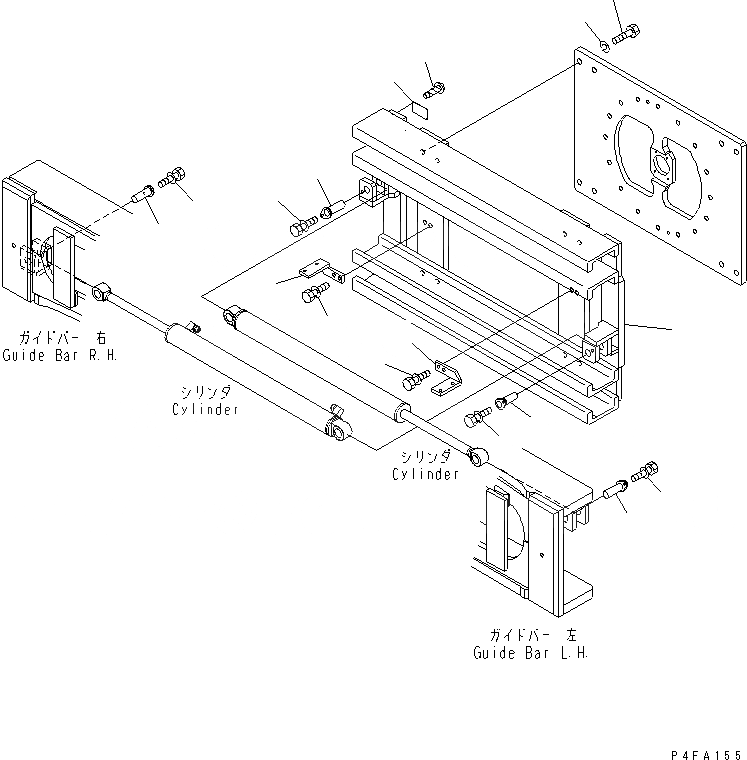 ガイドバー 右
Guide Bar R.H.

シリンダ
Cylinder

シリンダ
Cylinder

ガイドバー 左
Guide Bar L.H.

P4FA155