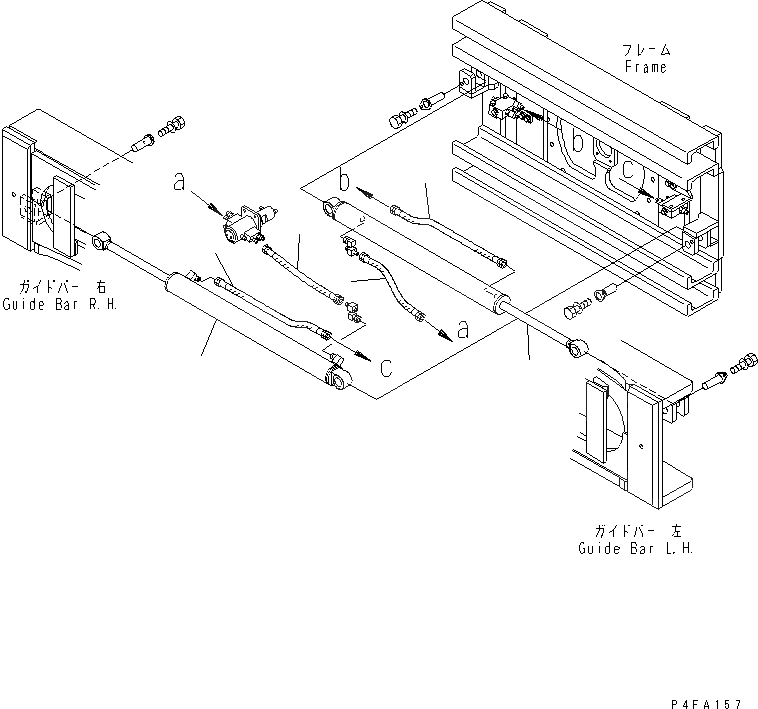 フレーム
Frame

b

c

a

b

ガイドバー 右
Guide Bar R.H.

a

c

ガイドバー 左
Guide Bar L.H.

P4FA157