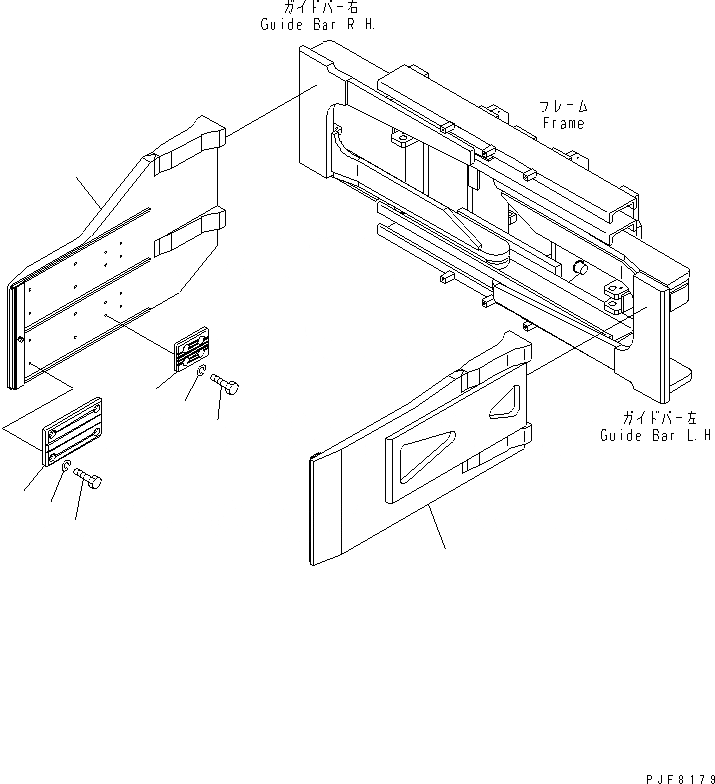 ガイドバー右
Guide Bar R H.

フレーム
Frame

ガイドバー左
Guide Bar L.H

PJF8179