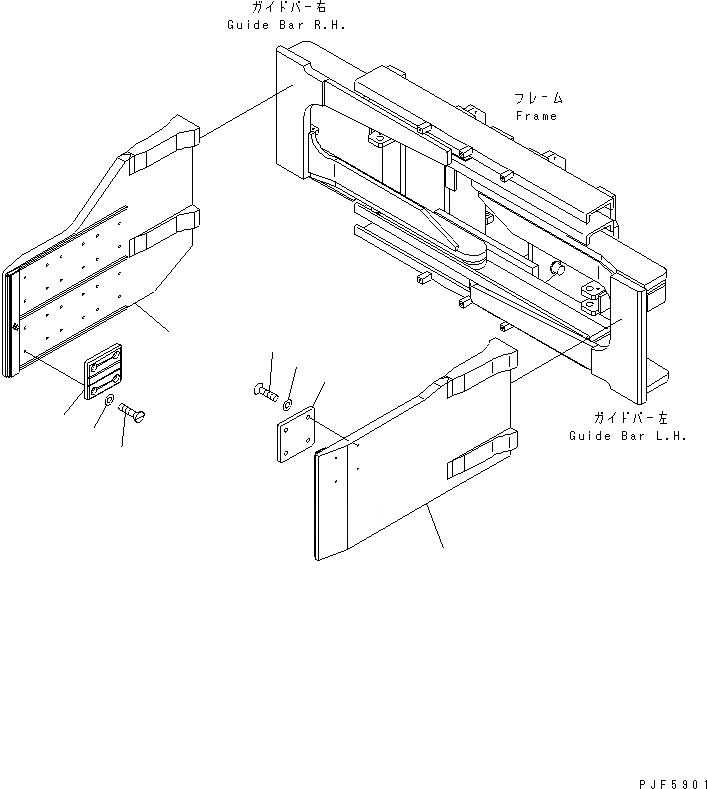 ガイドバー右
Guide Bar R.H.

フレーム
Frame

ガイドバー左
Guide Bar L.H.

PJF5901