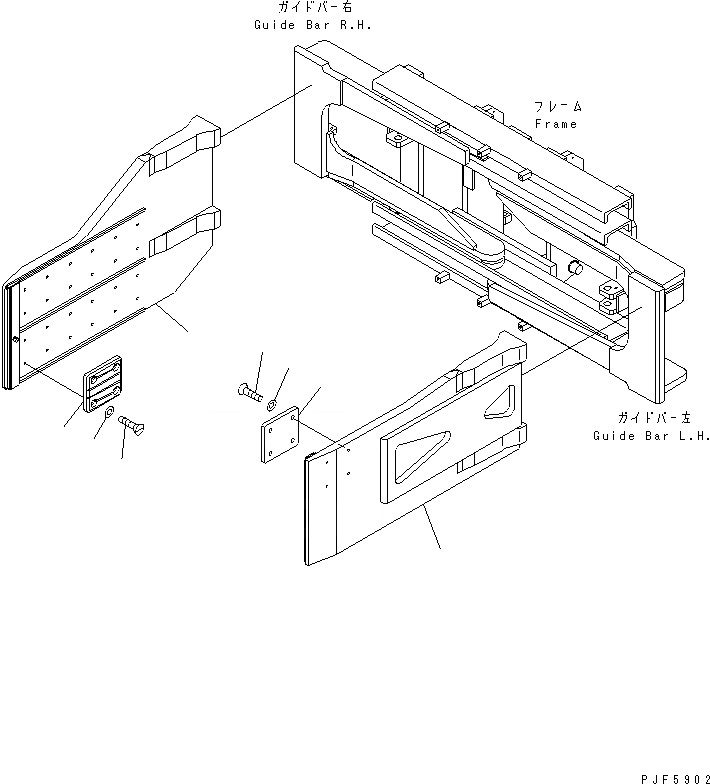 ガイドバー右
Guide Bar R.H.

フレーム
Frame

ガイドバー左
Guide Bar L.H.

PJF5902