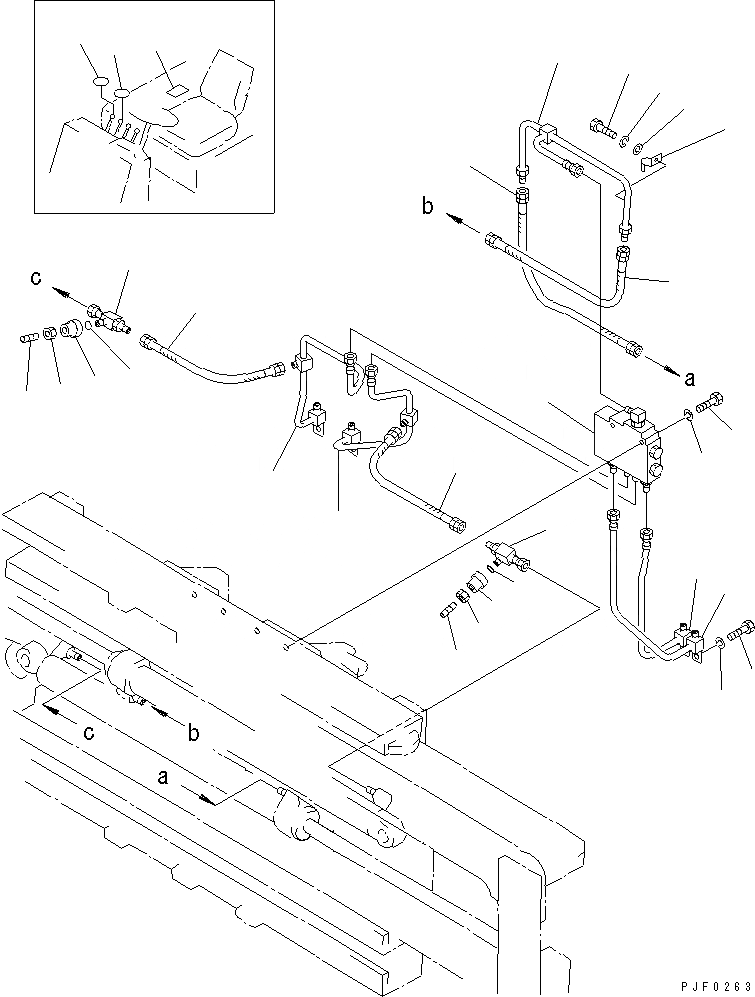 b
a
c
c
b
a
PJF0263