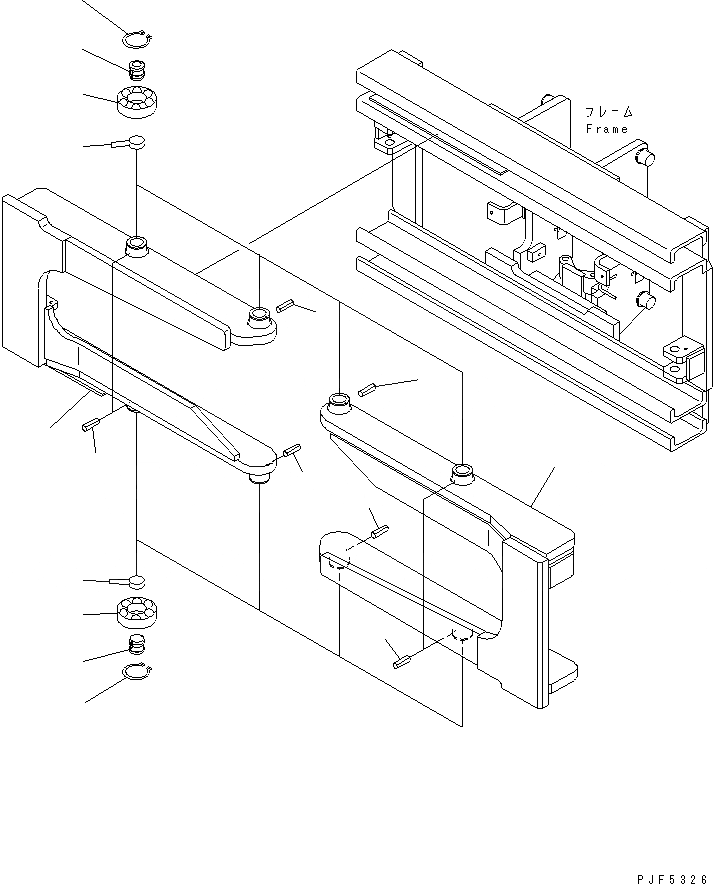 フレーム
Frame

PJF5326