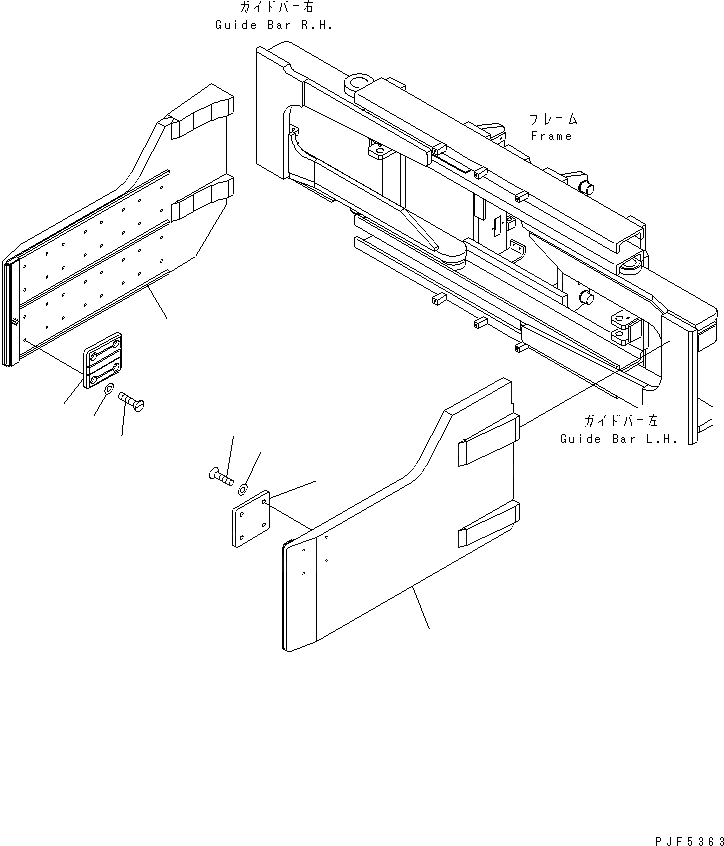 ガイドバー右
Guide Bar R.H.

フレーム
Frame

ガイドバー左
Guide Bar L.H.

PJF5363