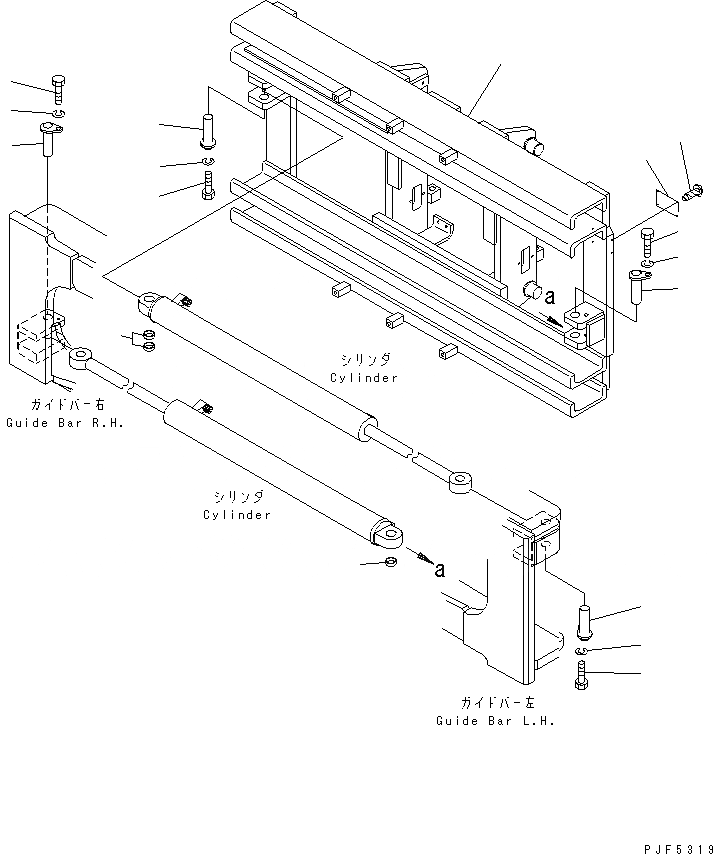 a

シリンダ
Cylinder

ガイドバー右
Guide Bar R.H.

シリンダ
Cylinder

a

ガイドバー左
Guide Bar L.H.

PJF5319