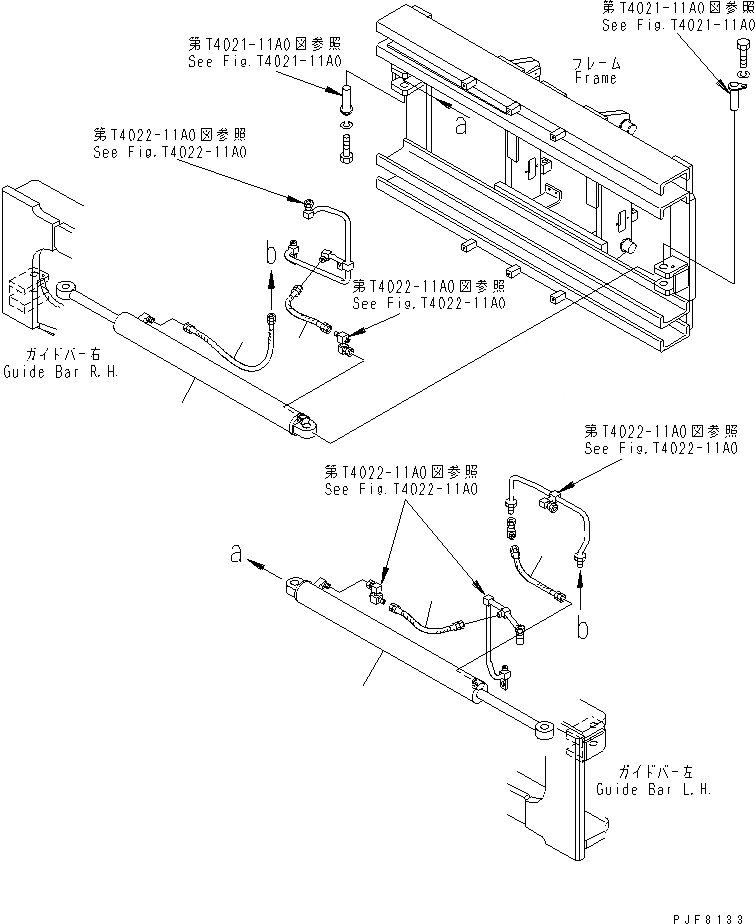 第T4021-11A0図参照
See Fig.T4021-11A0

第T4021-11A0図参照
See Fig.T4021-11A0

フレーム
Frame

a

第T4022-11A0図参照
See Fig.T4022-11A0

b

第T4022-11A0図参照
See Fig.T4022-11A0

ガイドバー右
Guide Bar R.H.

第T4022-11A0図参照
See Fig.T4022-11A0

第T4022-11A0図参照
See Fig.T4022-11A0

a

b

ガイドバー左
Guide Bar L.H.

PJF8133