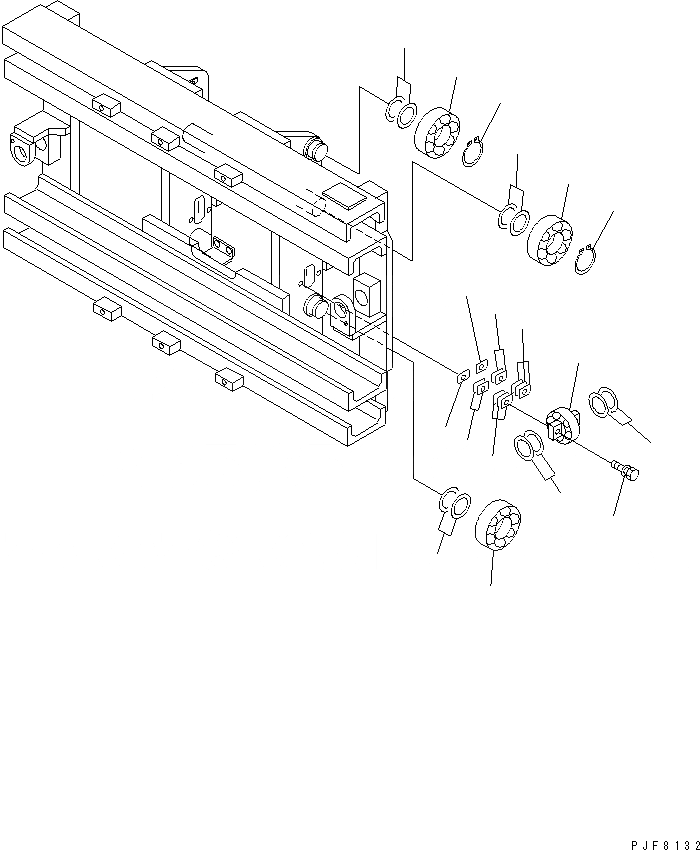 PJF8132