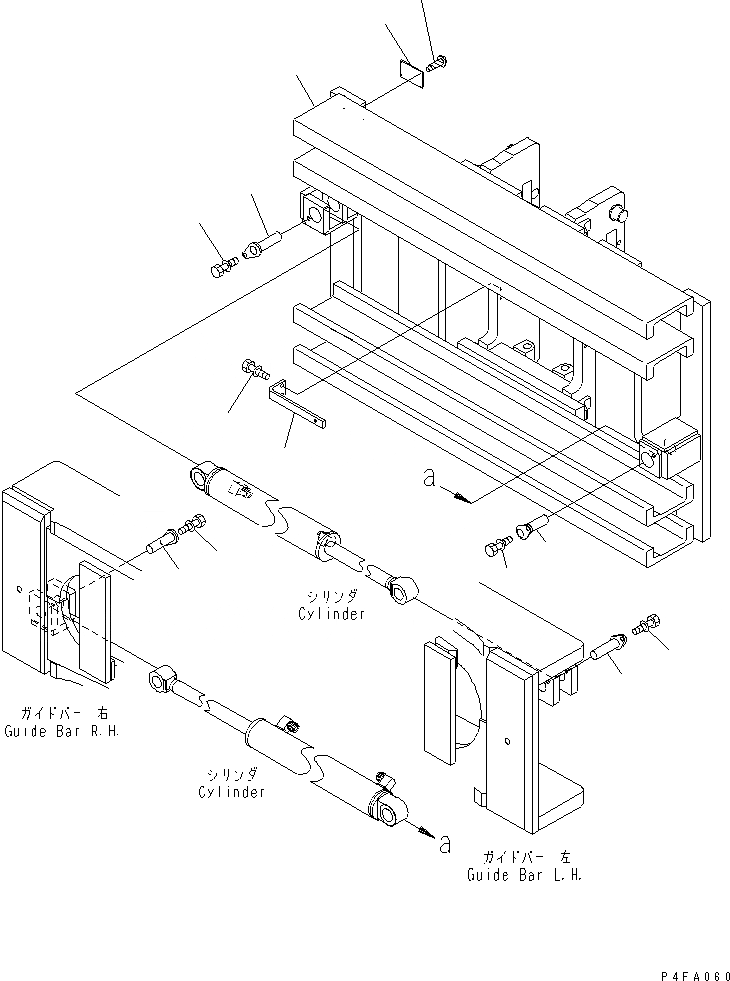 a

シリンダ
Cylinder

ガイドバー 右
Guide Bar R.H.

シリンダ
Cylinder

a

ガイドバー 左
Guide Bar L.H.

P4FA060