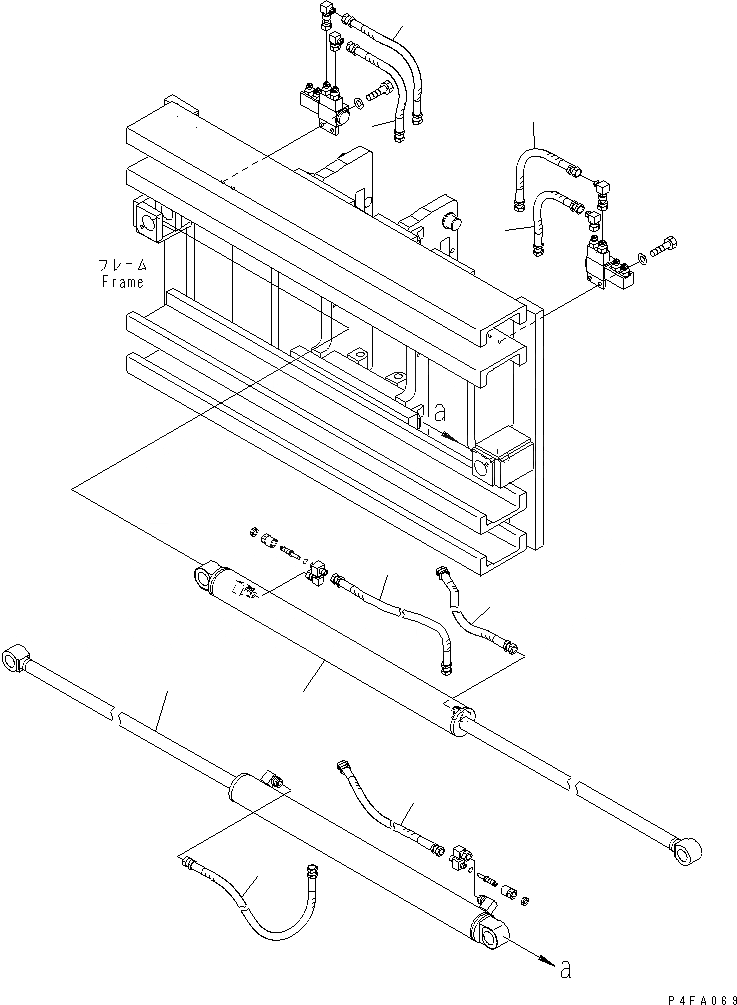 フレーム
Frame

a

a

P4FA069