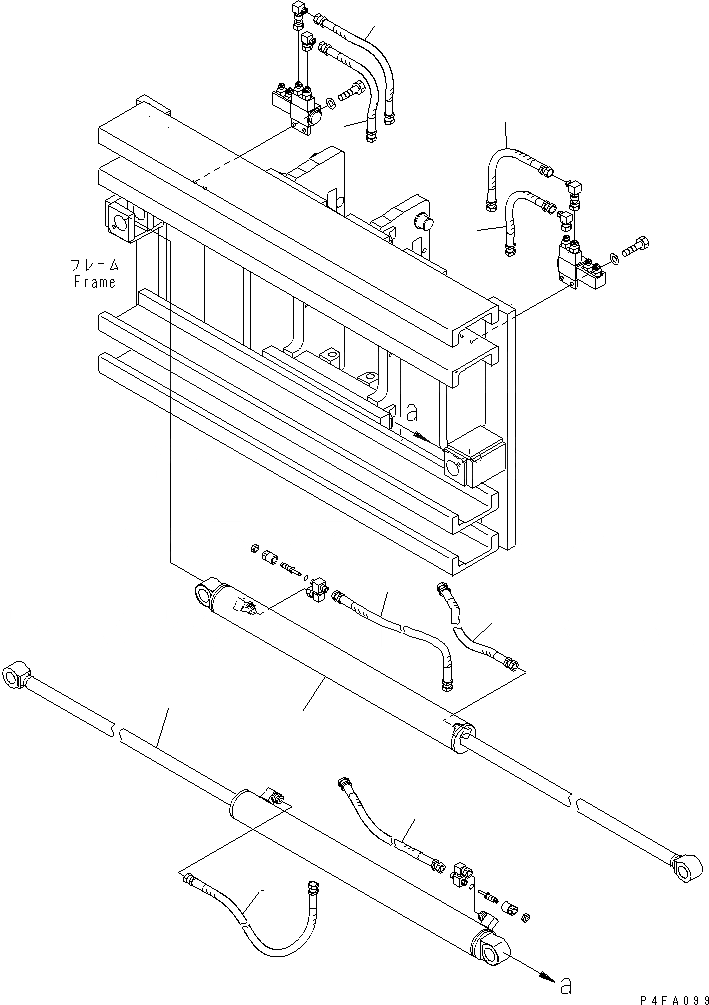 フレーム
Frame

a

a

P4FA099