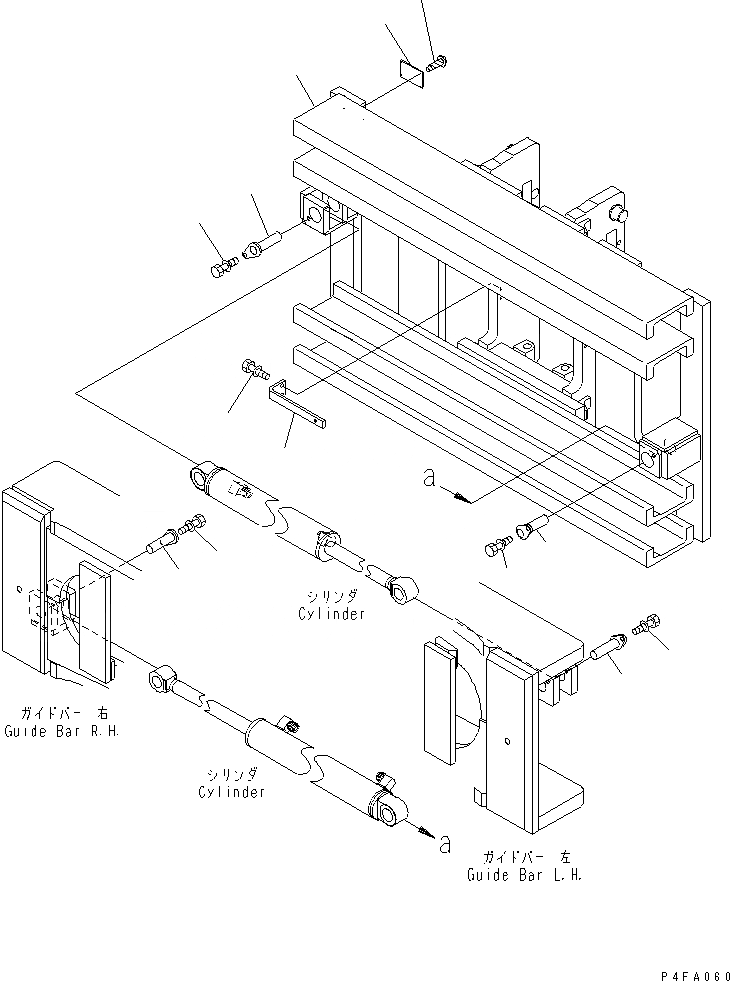 a

シリンダ
Cylinder

ガイドバー 右
Guide Bar R.H.

シリンダ
Cylinder

a

ガイドバー 左
Guide Bar L.H.

P4FA060