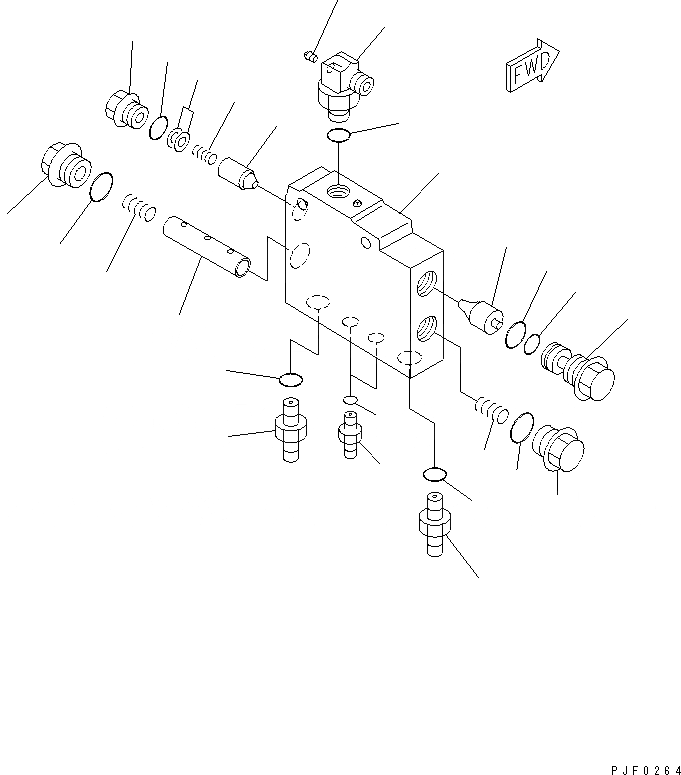 FWD

PJF0264