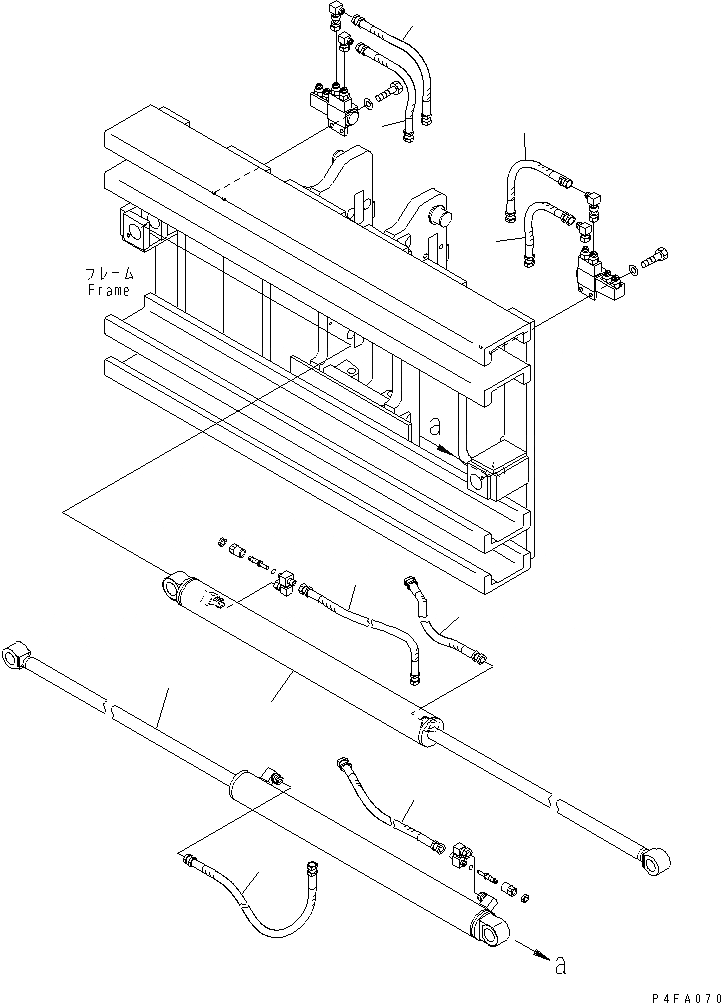 フレーム
Frame

a

a

P4FA070