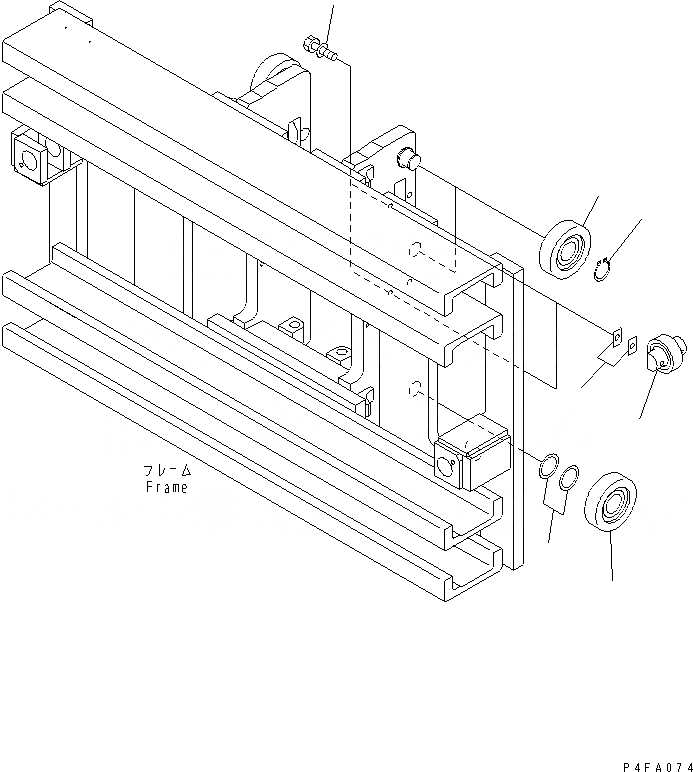 フレーム
Frame

P4FA074