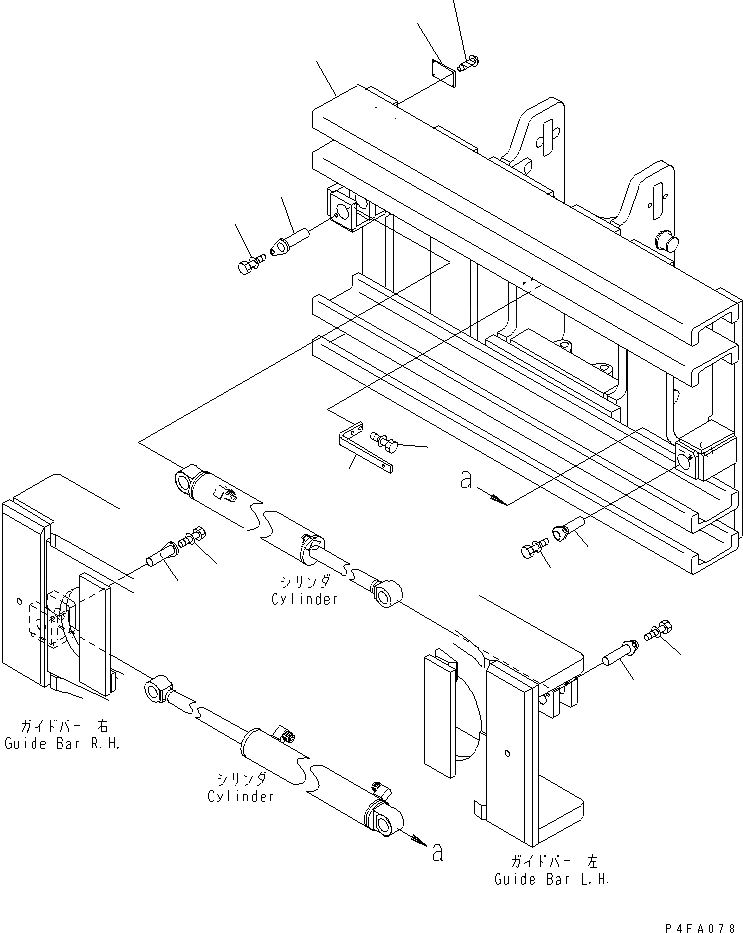 a

シリンダ
Cylinder

ガイドバー 右
Guide Bar R.H.

シリンダ
Cylinder

a

ガイドバー 左
Guide Bar L.H.

P4FA078