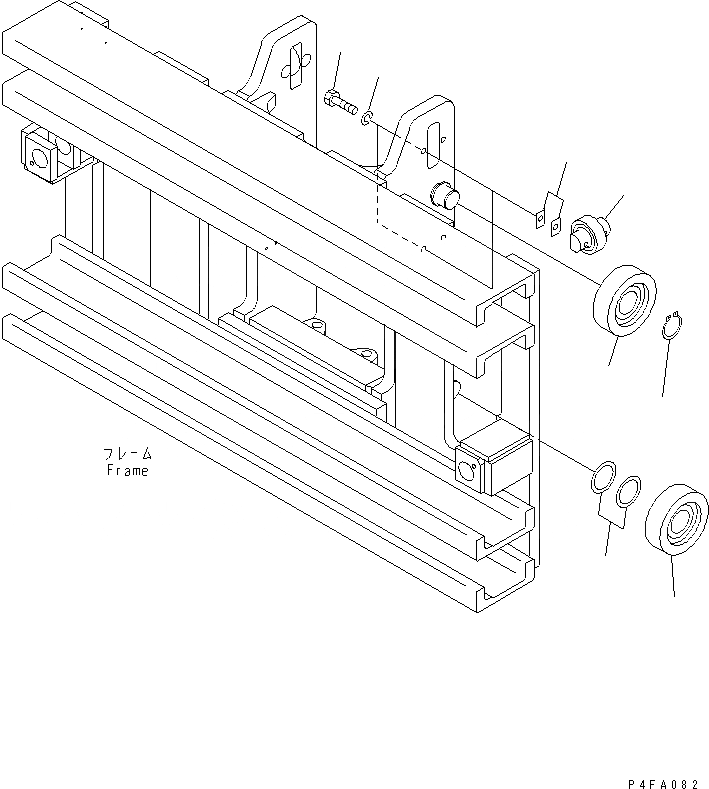 フレーム
Frame

P4FA082