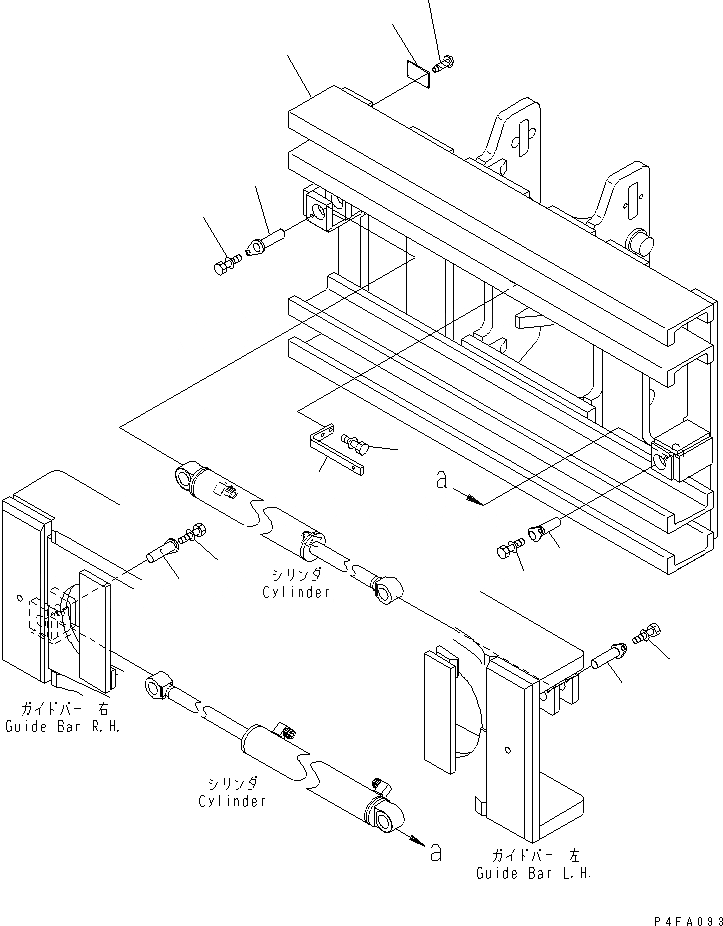 a

シリンダ
Cylinder

ガイドバー 右
Guide Bar R.H.

シリンダ
Cylinder

a

ガイドバー 左
Guide Bar L.H.

P4FA093