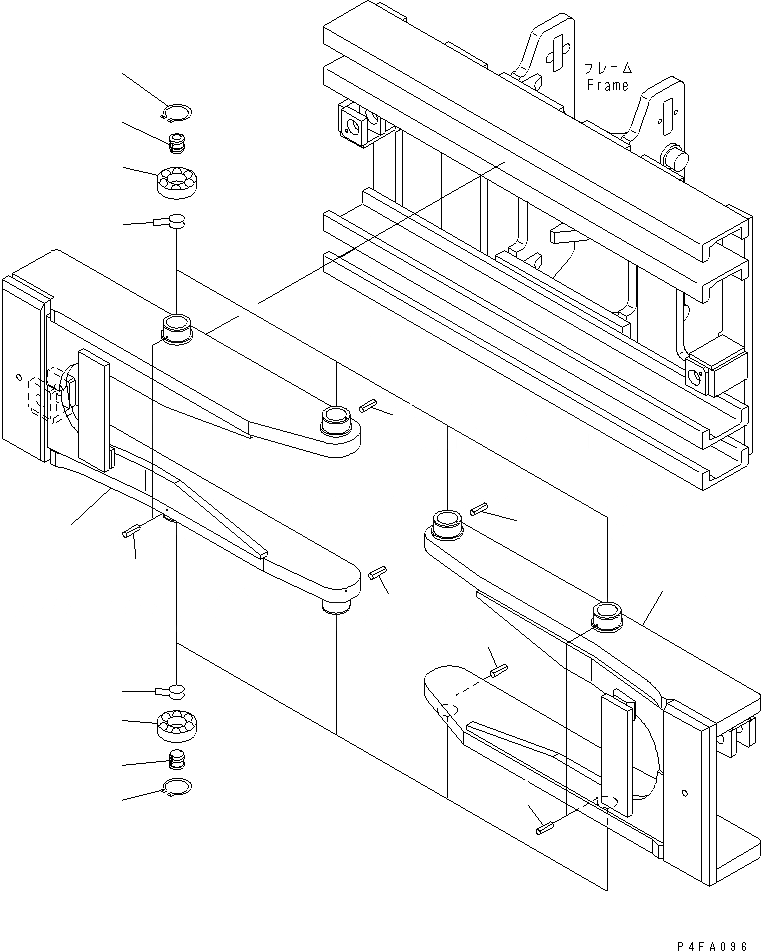 フレーム
Frame

P4FA096