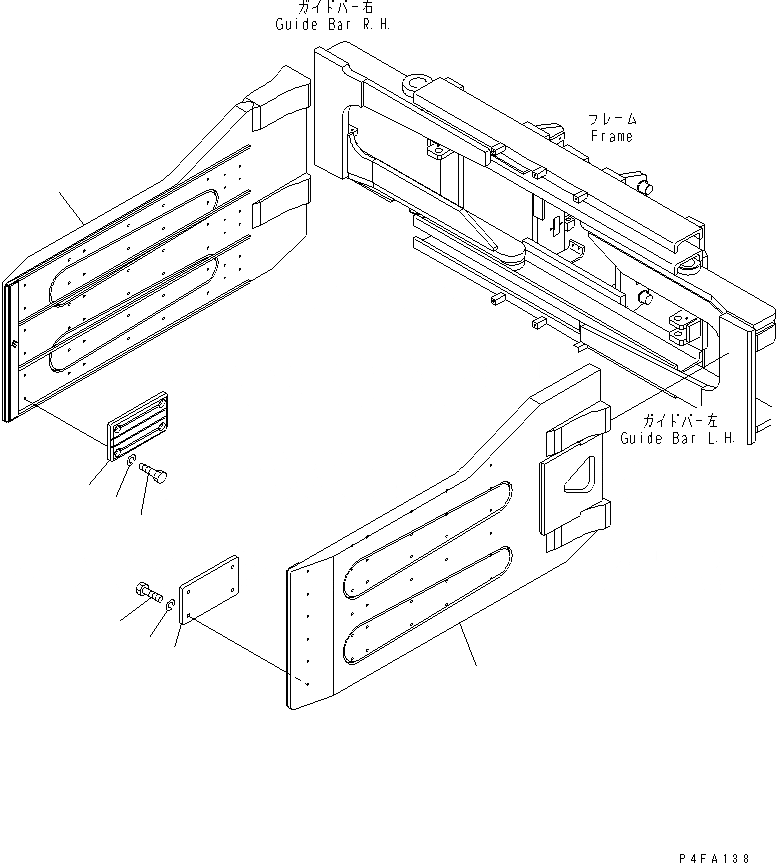 ガイドバー右
Guide Bar R.H.

フレーム
Frame

ガイドバー左
Guide Bar L.H.

P4FA138