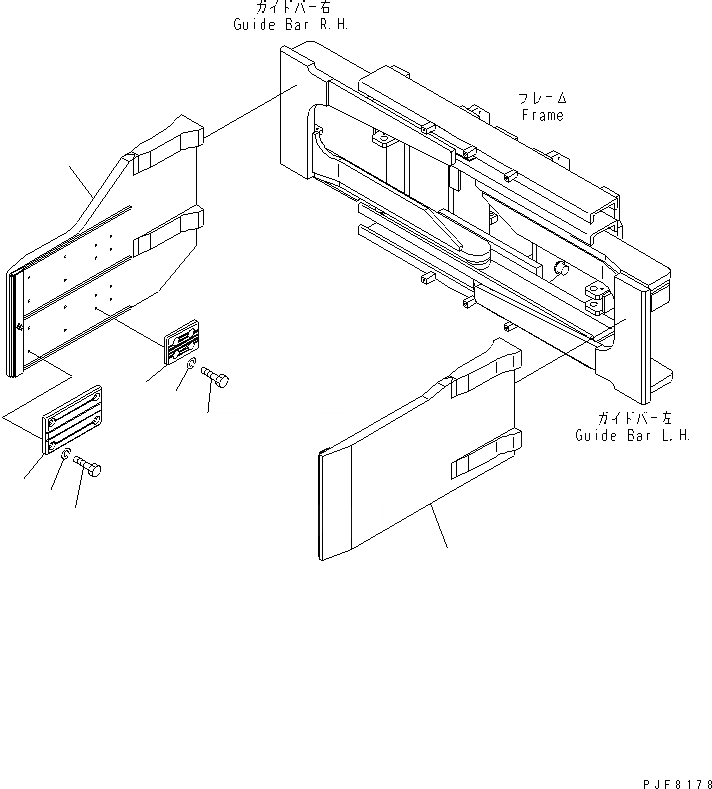 ガイドバー右
Guide Bar R.H.

フレーム
Frame

ガイドバー左
Guide Bar L.H.

PJF8178