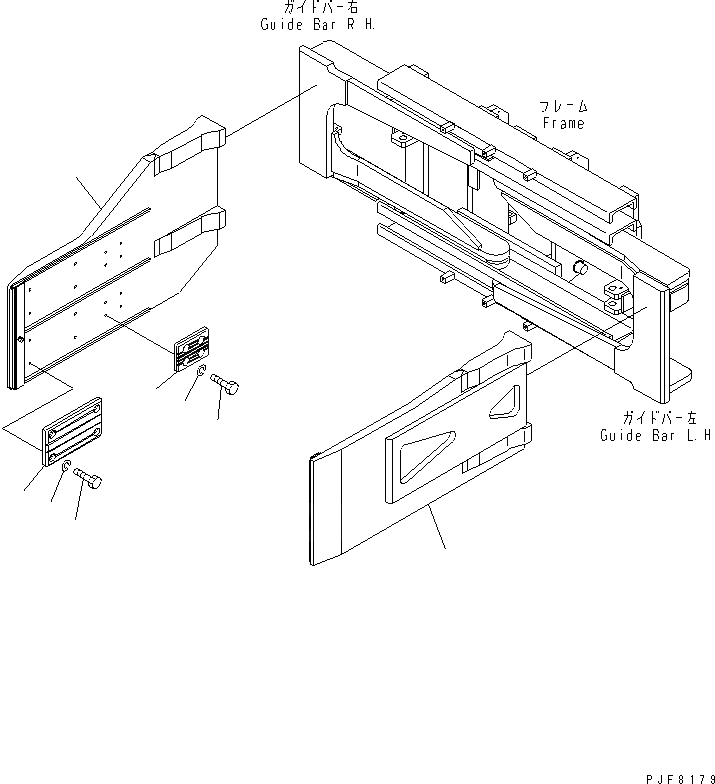 ガイドバー右
Guide Bar R H.

フレーム
Frame

ガイドバー左
Guide Bar L.H

PJF8179