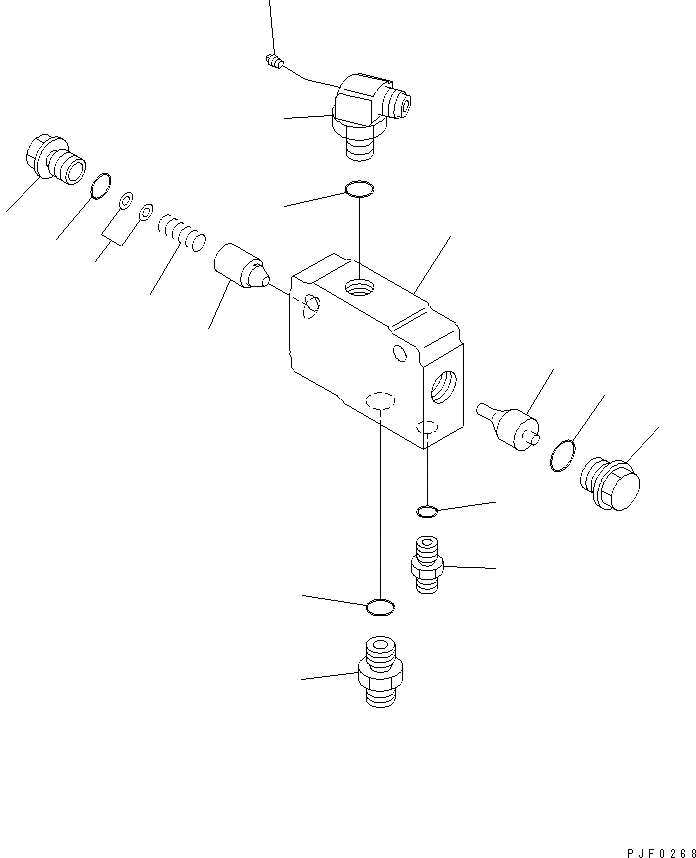 PJF0268