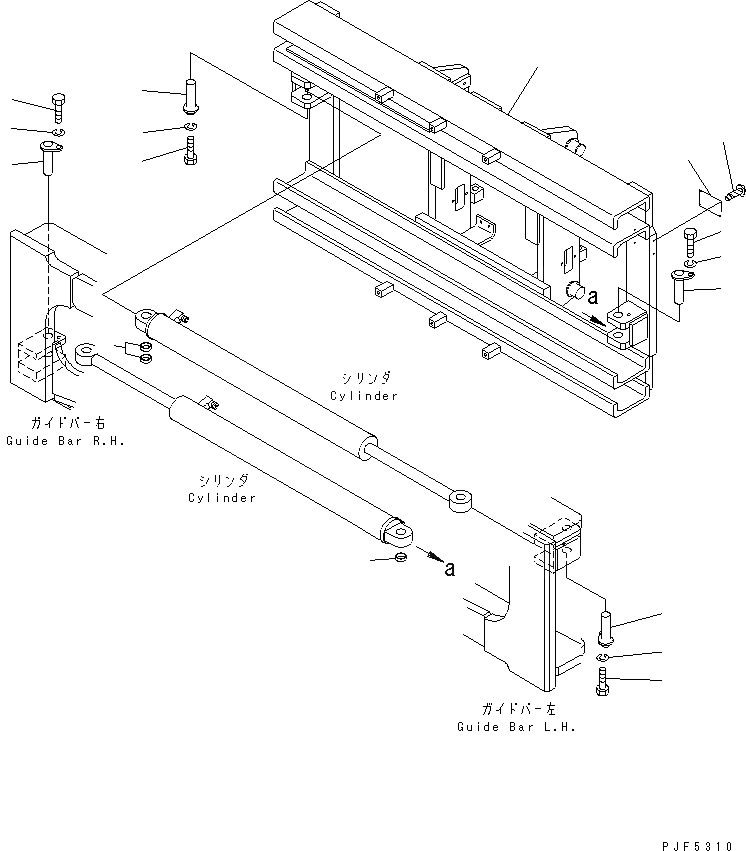 a

シリンダ
Cylinder

ガイドバー右
Guide Bar R.H.

シリンダ
Cylinder

a

ガイドバー左
Guide Bar L.H.

PJF5310