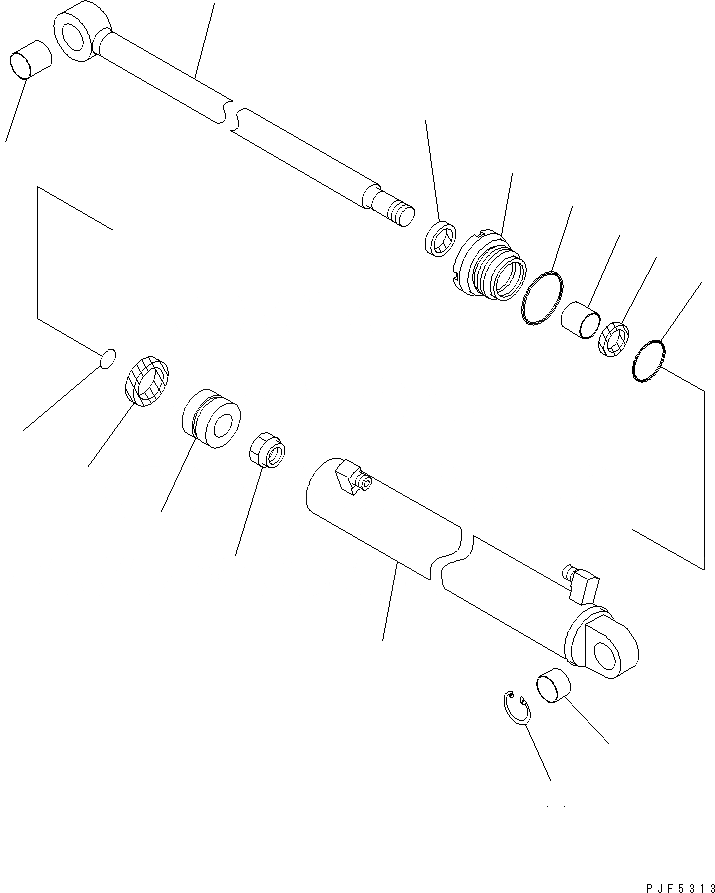 PJF5313