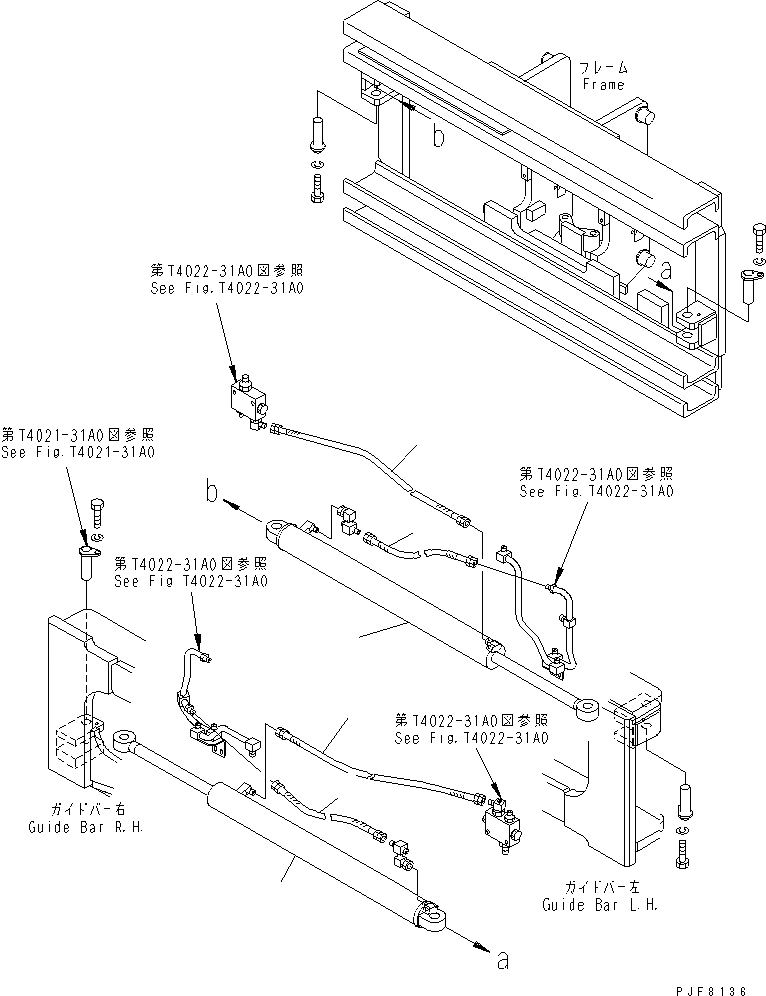 フレーム
Frame

b

a

第T4022-31A0図参照
See Fig.T4022-31A0

第T4021-31A0図参照
See Fig.T4021-31A0

b

第T4022-31A0図参照
See Fig.T4022-31A0

第T4022-31A0図参照
See Fig T4022-31A0

第T4022-31A0図参照
See Fig.T4022-31A0

ガイドバー右
Guide Bar R.H.

ガイドバー左
Guide Bar L.H.

a

PJF8136