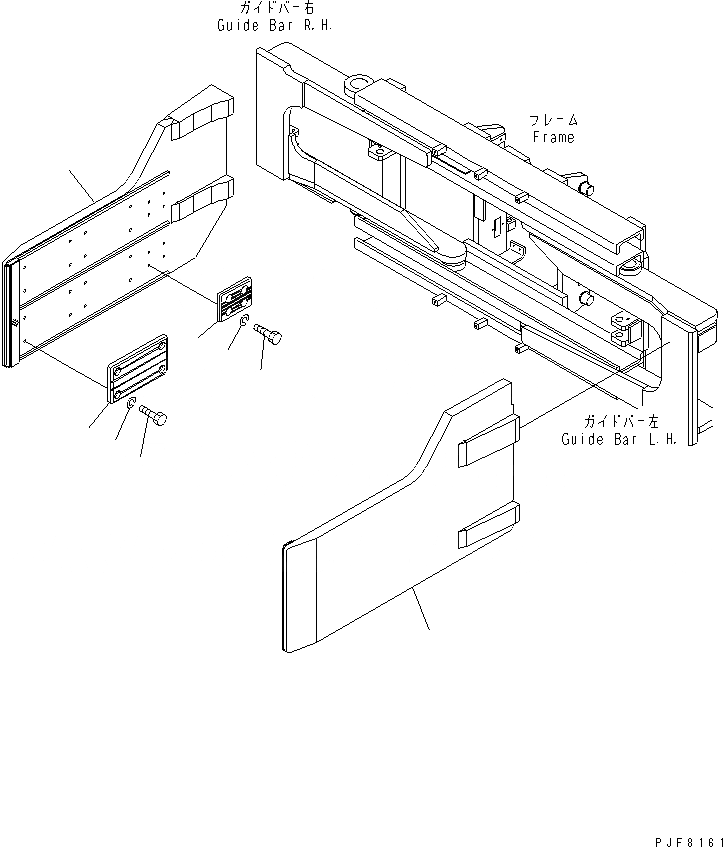 ガイドバー右
Guide Bar R.H.

フレーム
Frame

ガイドバー左
Guide Bar L.H.

PJF8161