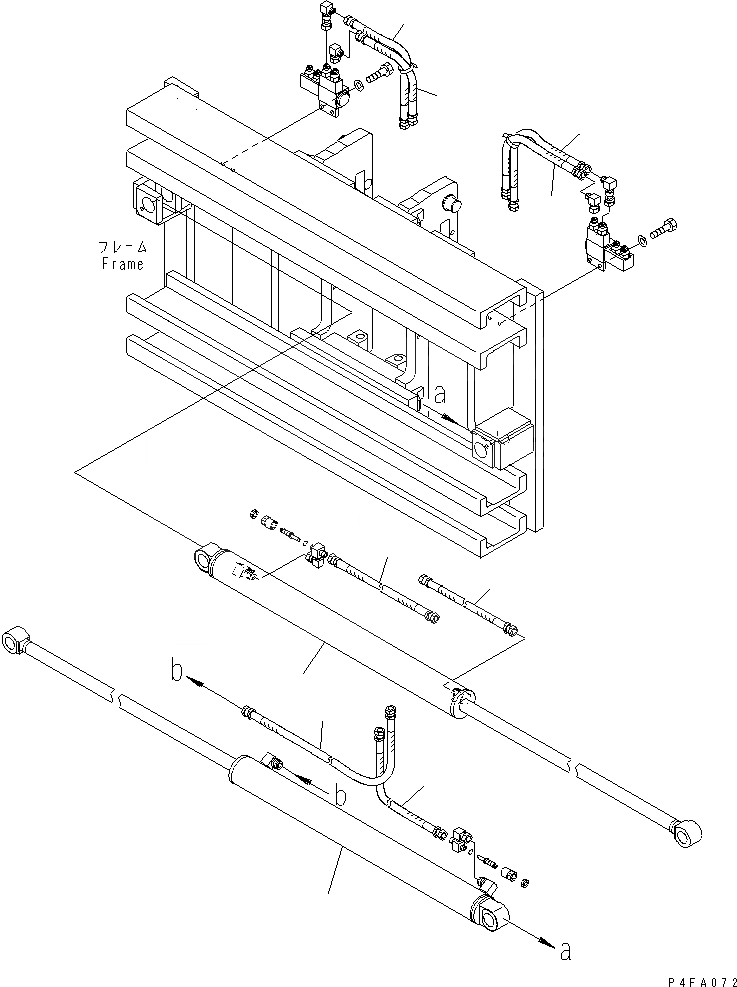 フレーム
Frame

a

b

b

a

P4FA072