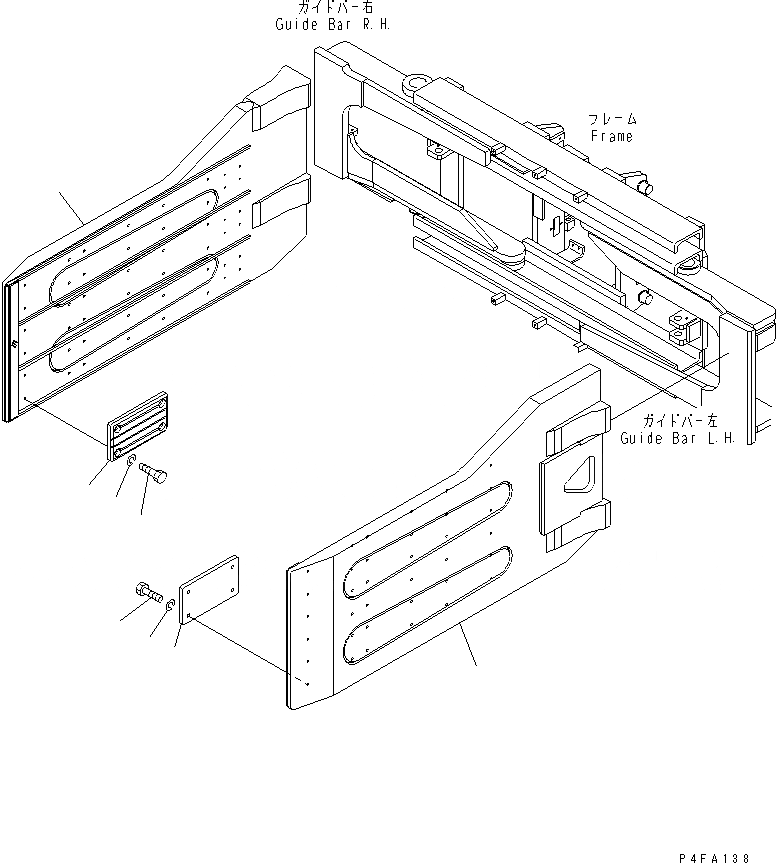 ガイドバー右
Guide Bar R.H.

フレーム
Frame

ガイドバー左
Guide Bar L.H.

P4FA138