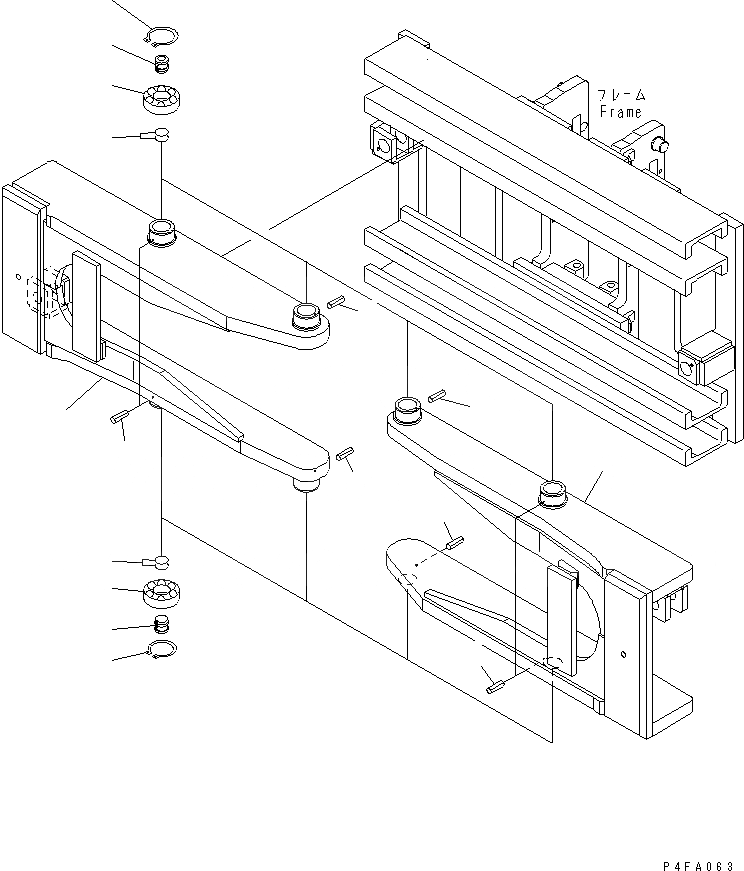 フレーム
Frame

P4FA063