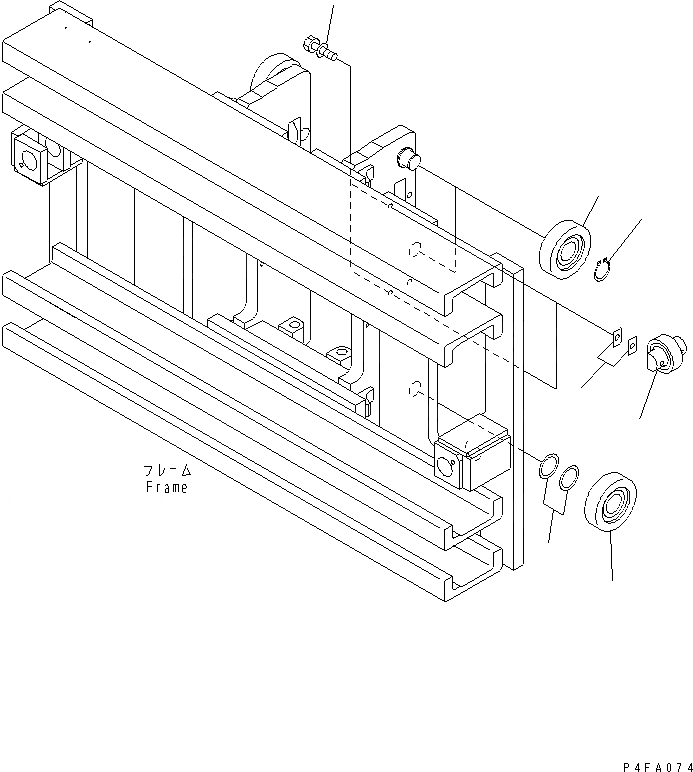 フレーム
Frame

P4FA074