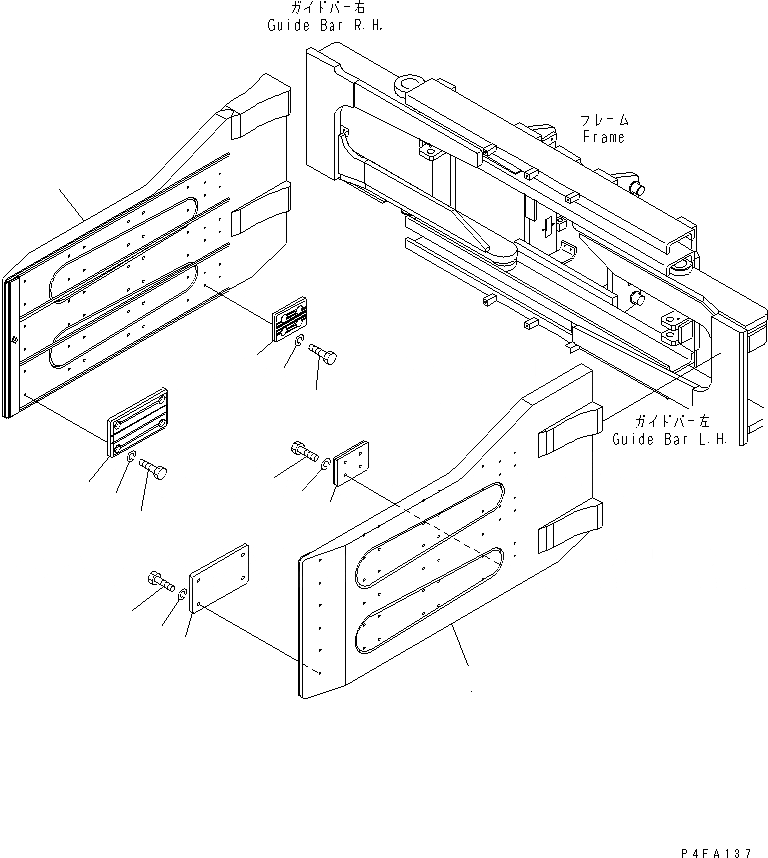 ガイドバー右
Guide Bar R.H.

フレーム
Frame

ガイドバー左
Guide Bar L.H.

P4FA137