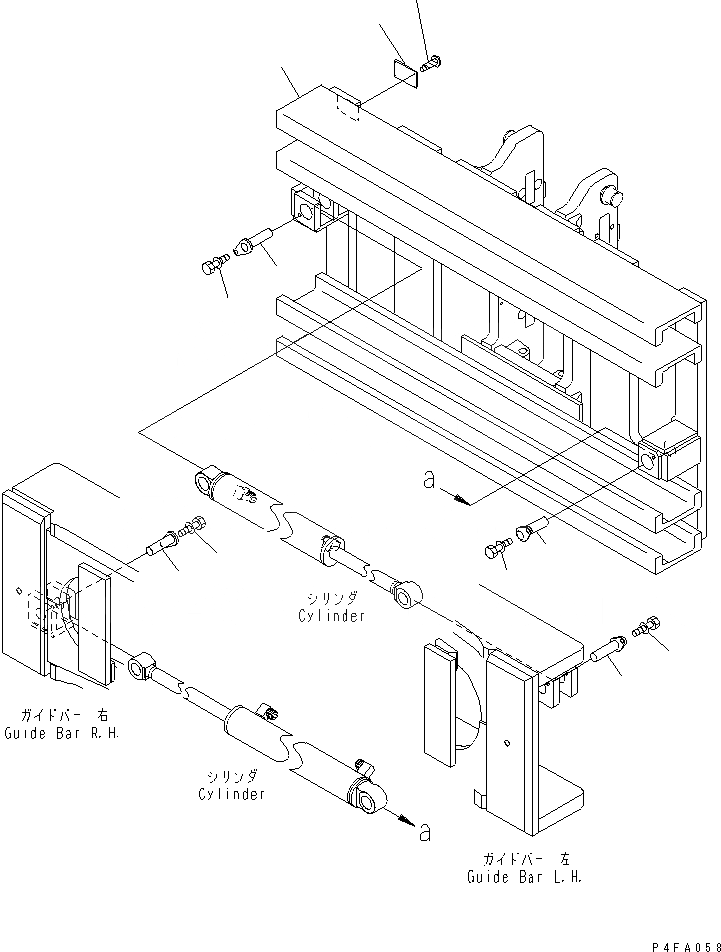 a

シリンダ
Cylinder

ガイドバー 右
Guide Bar R.H.

シリンダ
Cylinder

a

ガイドバー 左
Guide Bar L.H.

P4FA058