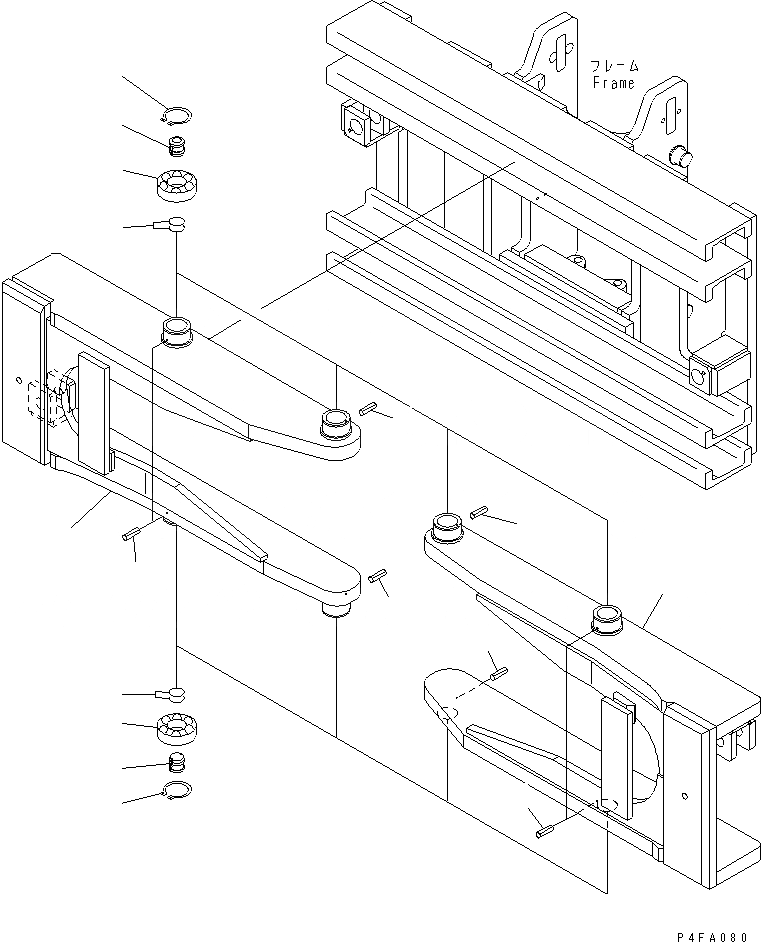 フレーム
Frame

P4FA080