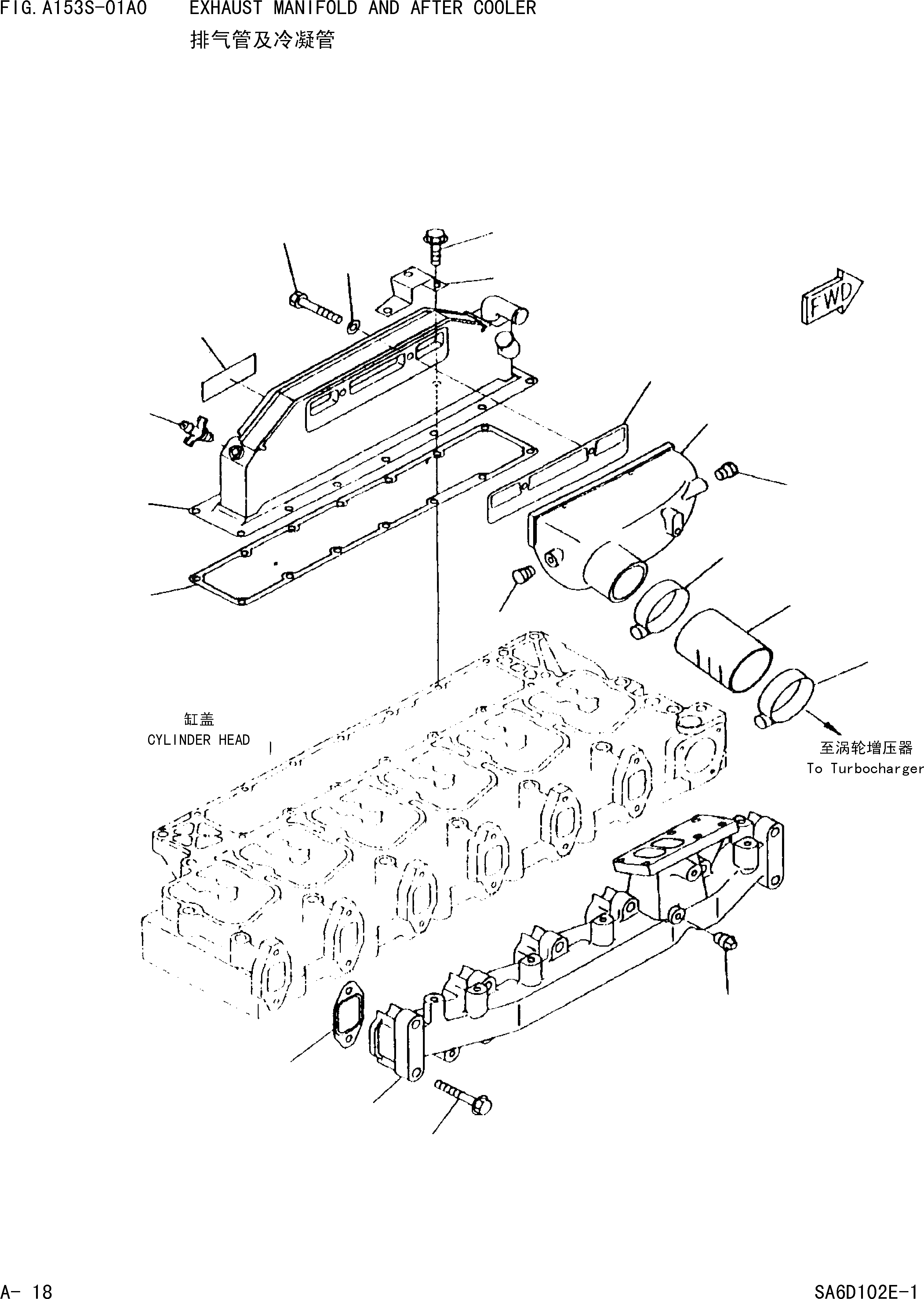 FIG. A153S-01A0 EXHAUST MANIFOLD AND AFTER COOLER
排气管及冷凝管

FWD

缸盖
CYLINDER HEAD

至涡轮增压器
To Turbocharger

A- 18

SA6D102E-1