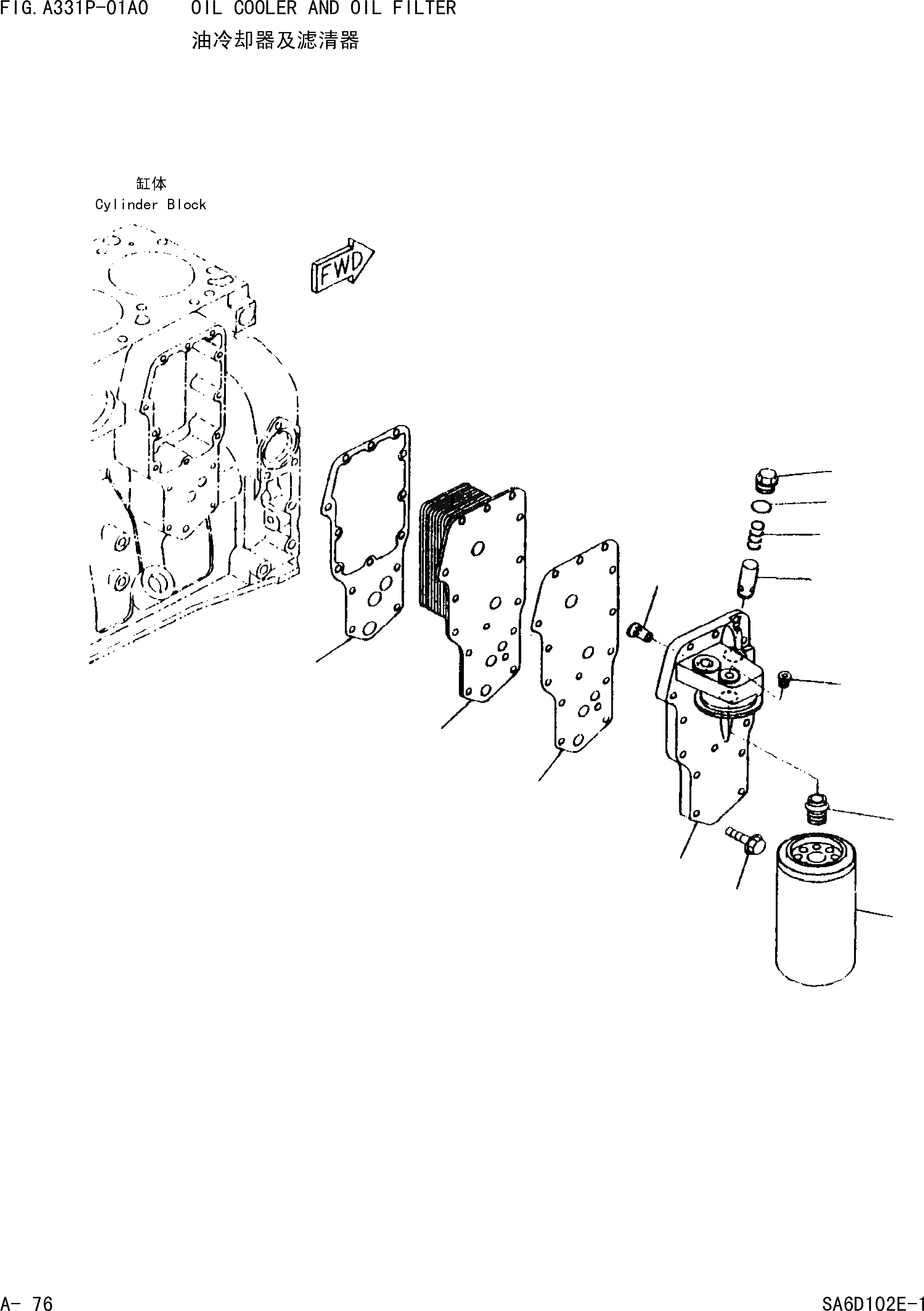 FIG.A331P-01A0 OIL COOLER AND OIL FILTER
油冷却器及滤清器

缸体
Cylinder Block

FWD

A- 76

SA6D102E-1