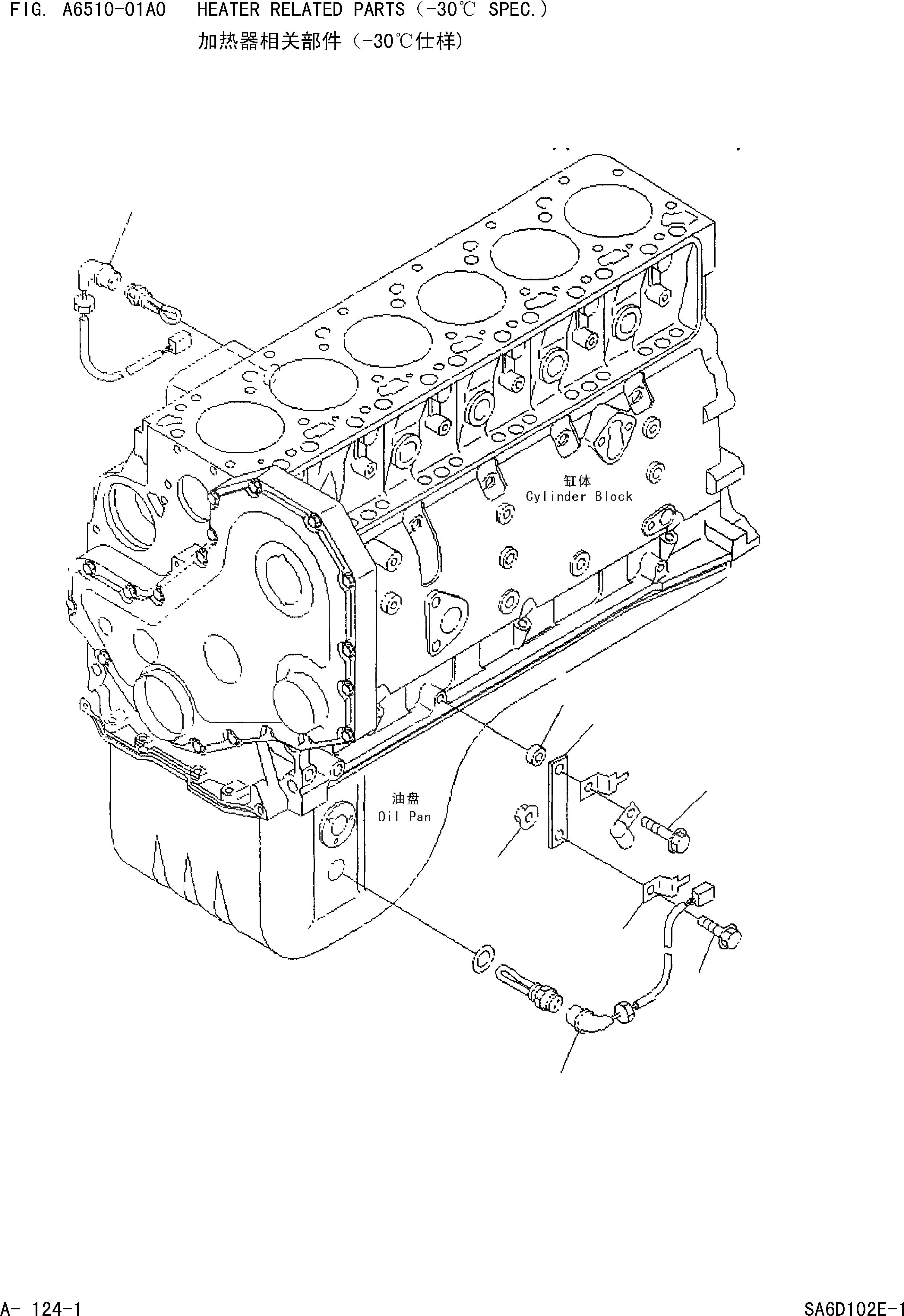 FIG. A6510-01A0 HEATER RELATED PARTS（-30℃ SPEC.）
加热器相关部件（-30℃仕样）

缸体
Cylinder Block

油盘
Oil Pan

A- 124-1

SA6D102E-1