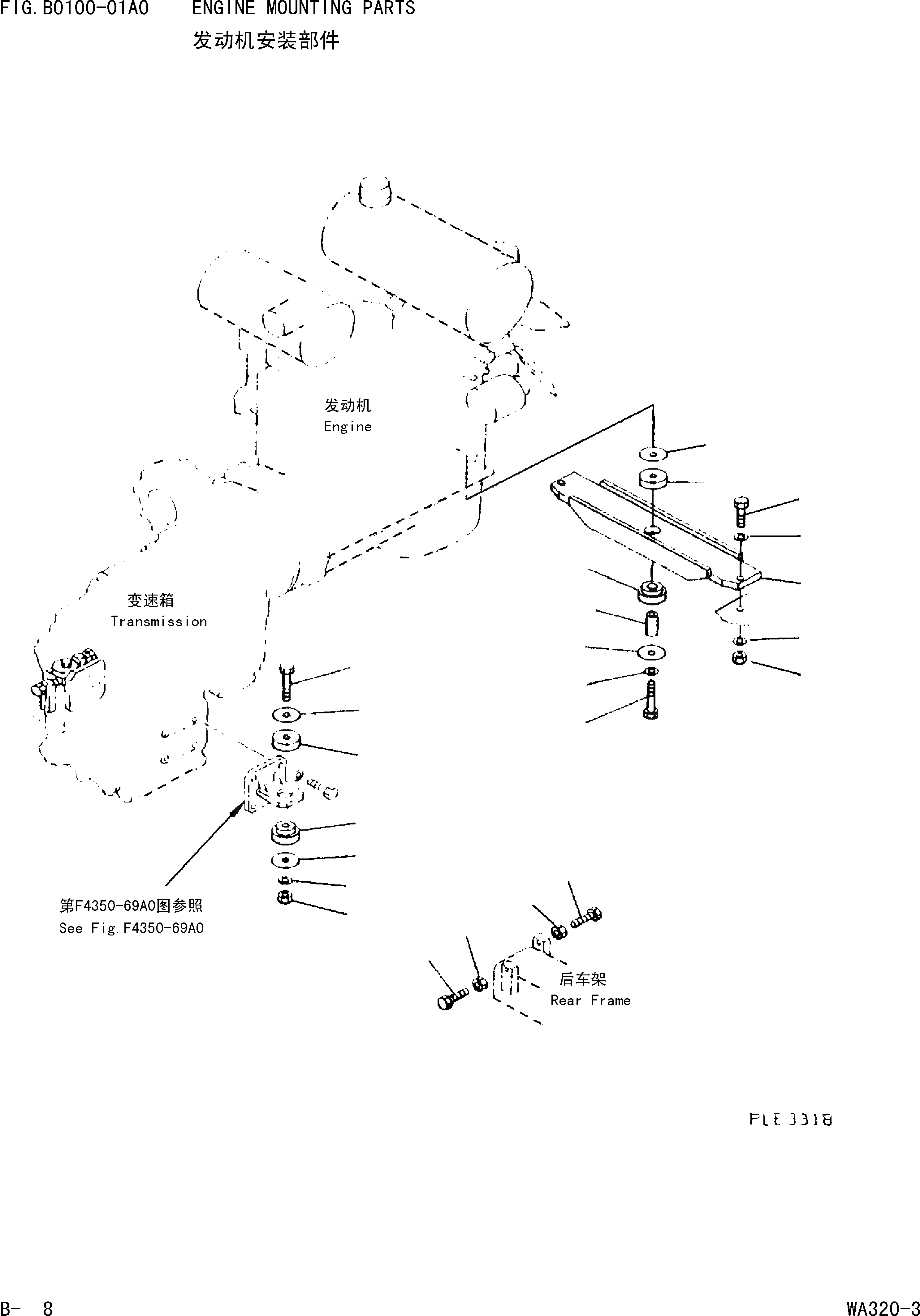 FIG.B0100-01A0 ENGINE MOUNTING PARTS
发动机安装部件

发动机
Engine

变速箱
Transmission

第F4350-69A0图参照
See Fig.F4350-69A0

后车架
Rear Frame

PLE3318

B- 8

WA320-3