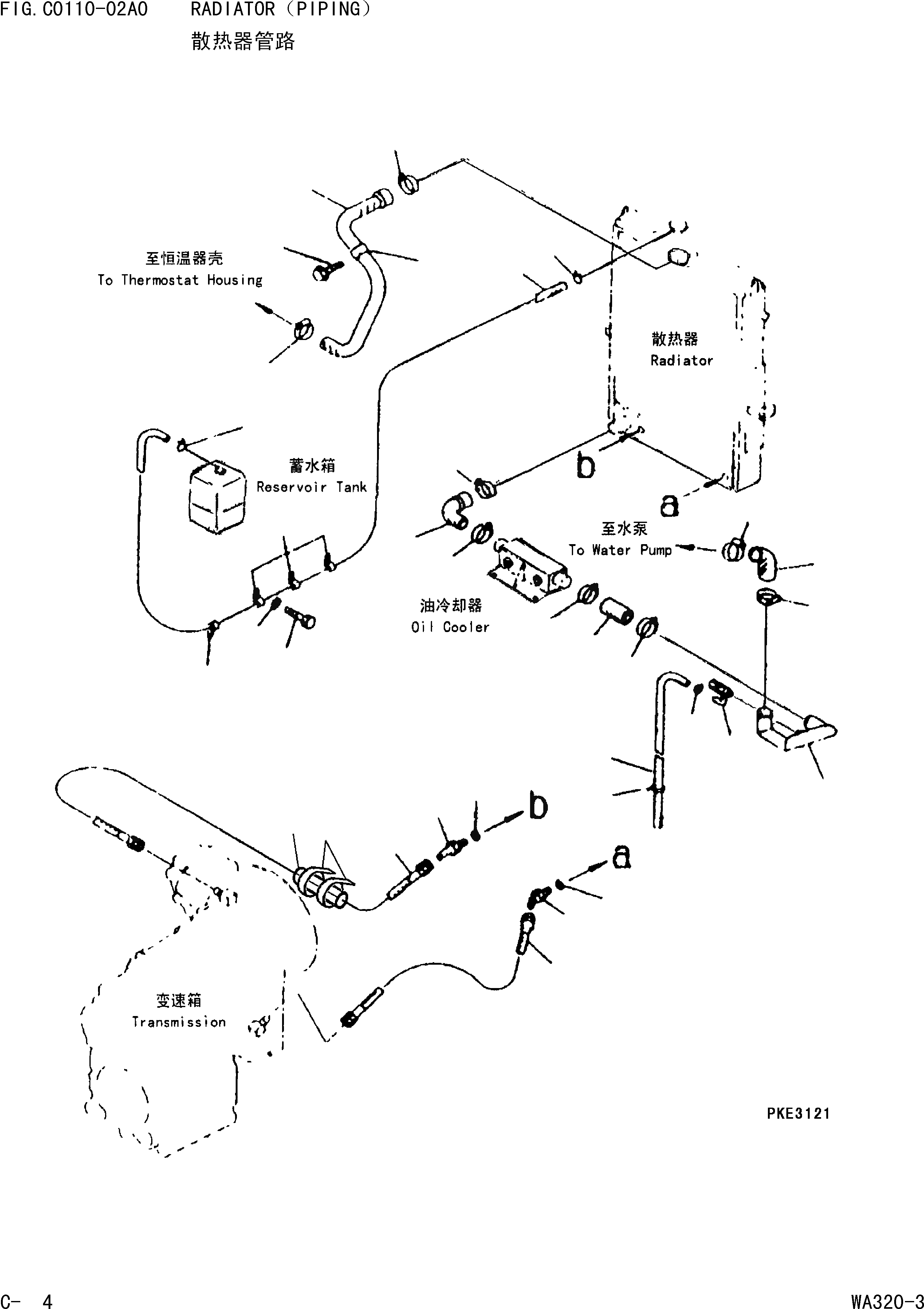 FIG. C0110-02A0 RADIATOR (PIPING)
散热器管路

至恒温器壳
To Thermostat Housing

散热器
Radiator

蓄水箱
Reservoir Tank

b

a

至水泵
To Water Pump

油冷却器
Oil Cooler

b

a

变速箱
Transmission

PKE3121

C- 4

WA320-3