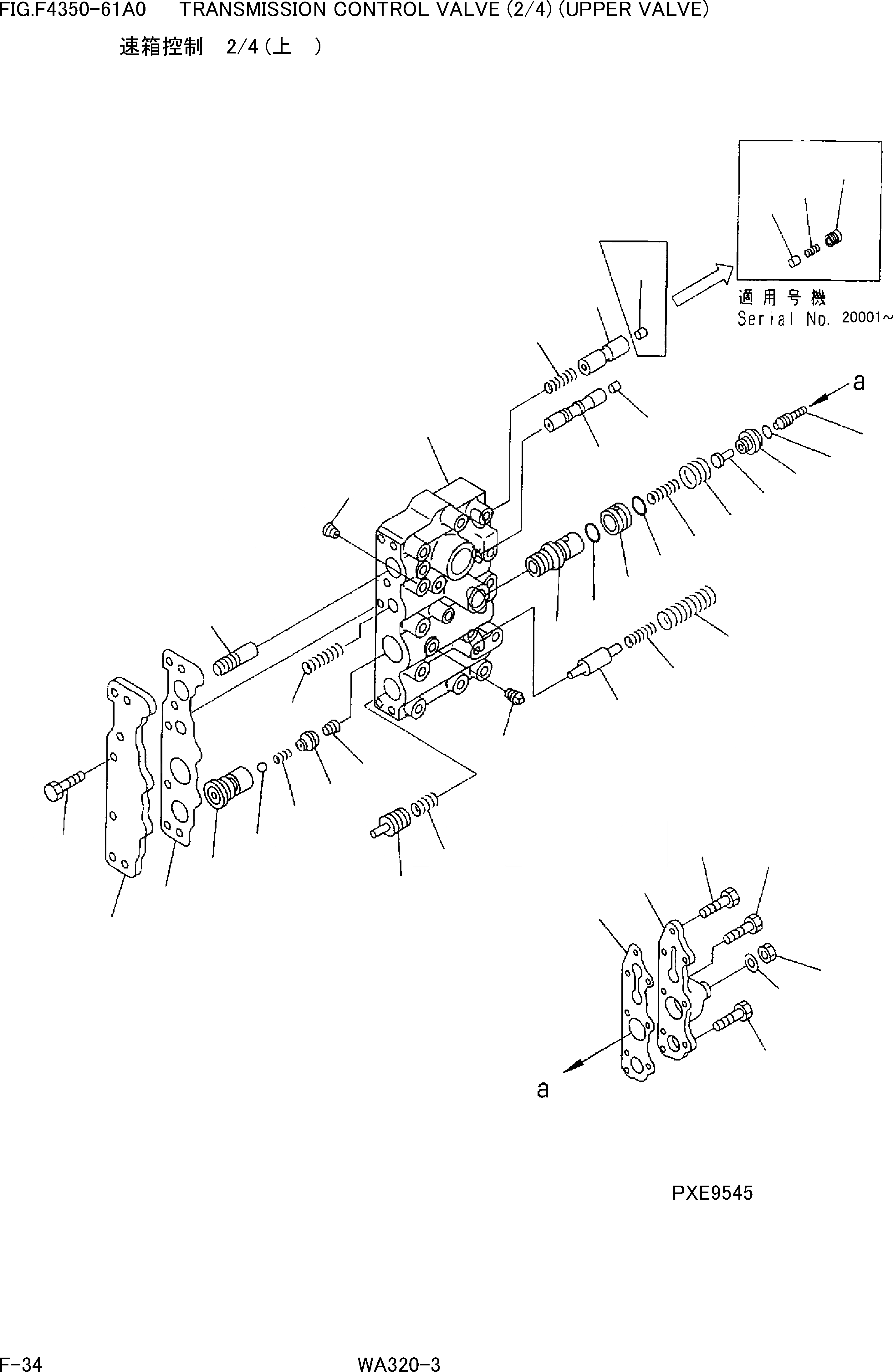 FIG.F4350-61A0 TRANSMISSION CONTROL VALVE (2/4) (UPPER VALVE)
速箱控制 2/4 (上 )

適用号機
Serial No. 20001~

a

a

PXE9545

F-34 WA320-3